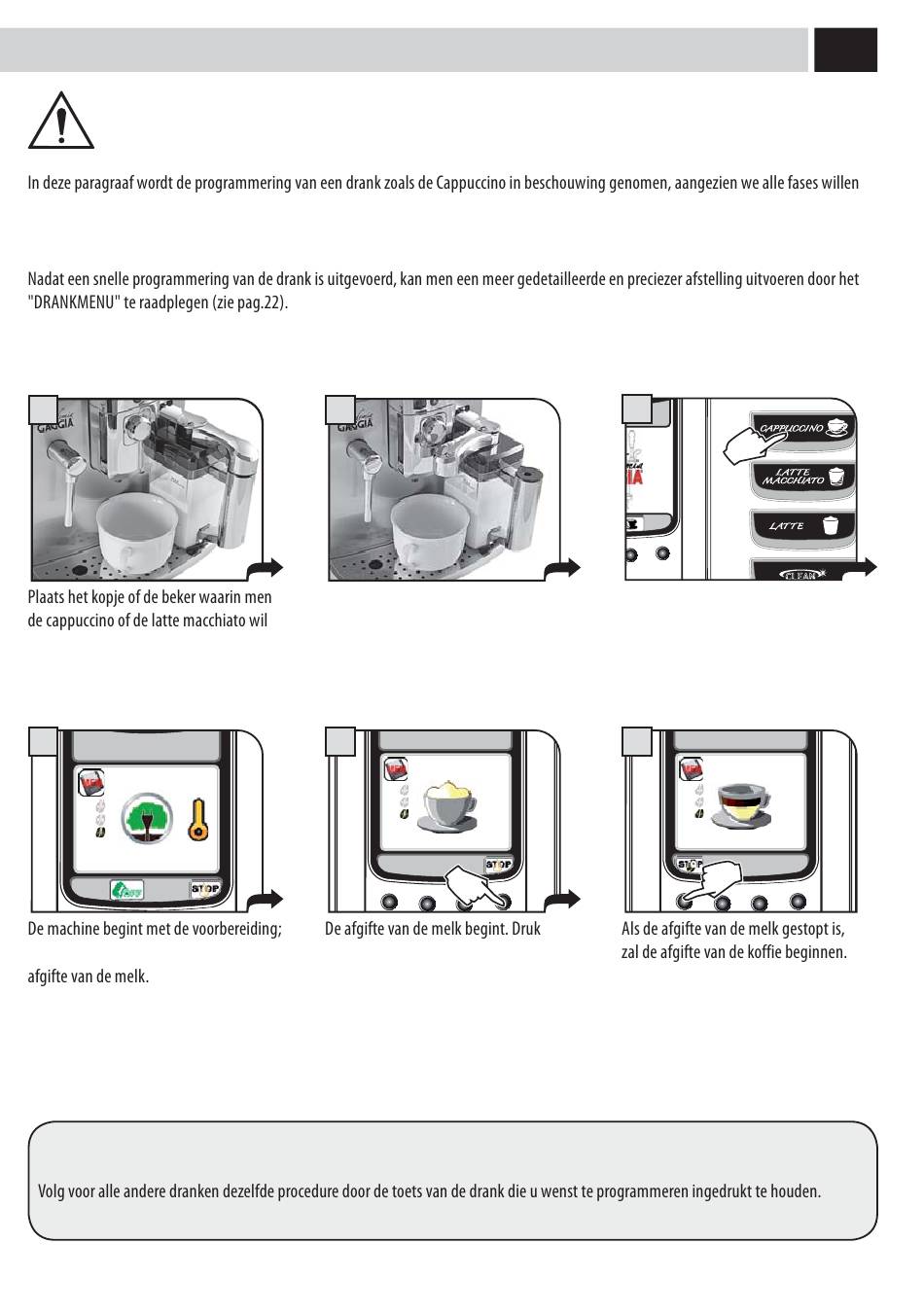 In deze paragraaf wordt de programmering van een drank zoals de Cappuccino in beschouwing genomen, aangezien we alle fases willen

Nadat een snelle programmering van de drank is uitgevoerd, kan men een meer gedetailleerde en preciezer afstelling uitvoeren door het "DRANKMENU" te raadplegen (zie pag.22).

GAGGIA

GAGGIA

CAPPUCCINO

LATTE MACCHIATO

LATTE

CLEAN

Plaats het kopje of de beker waarin men de cappuccino of de latte macchiato wil

STOP

STOP

STOP

De machine begint met de voorbereiding;

afgifte van de melk.

De afgifte van de melk begint. Druk

Als de afgifte van de melk gestopt is, zal de afgifte van de koffie beginnen.

Volg voor alle andere dranken dezelfde procedure door de toets van de drank die u wenst te programmeren ingedrukt te houden.