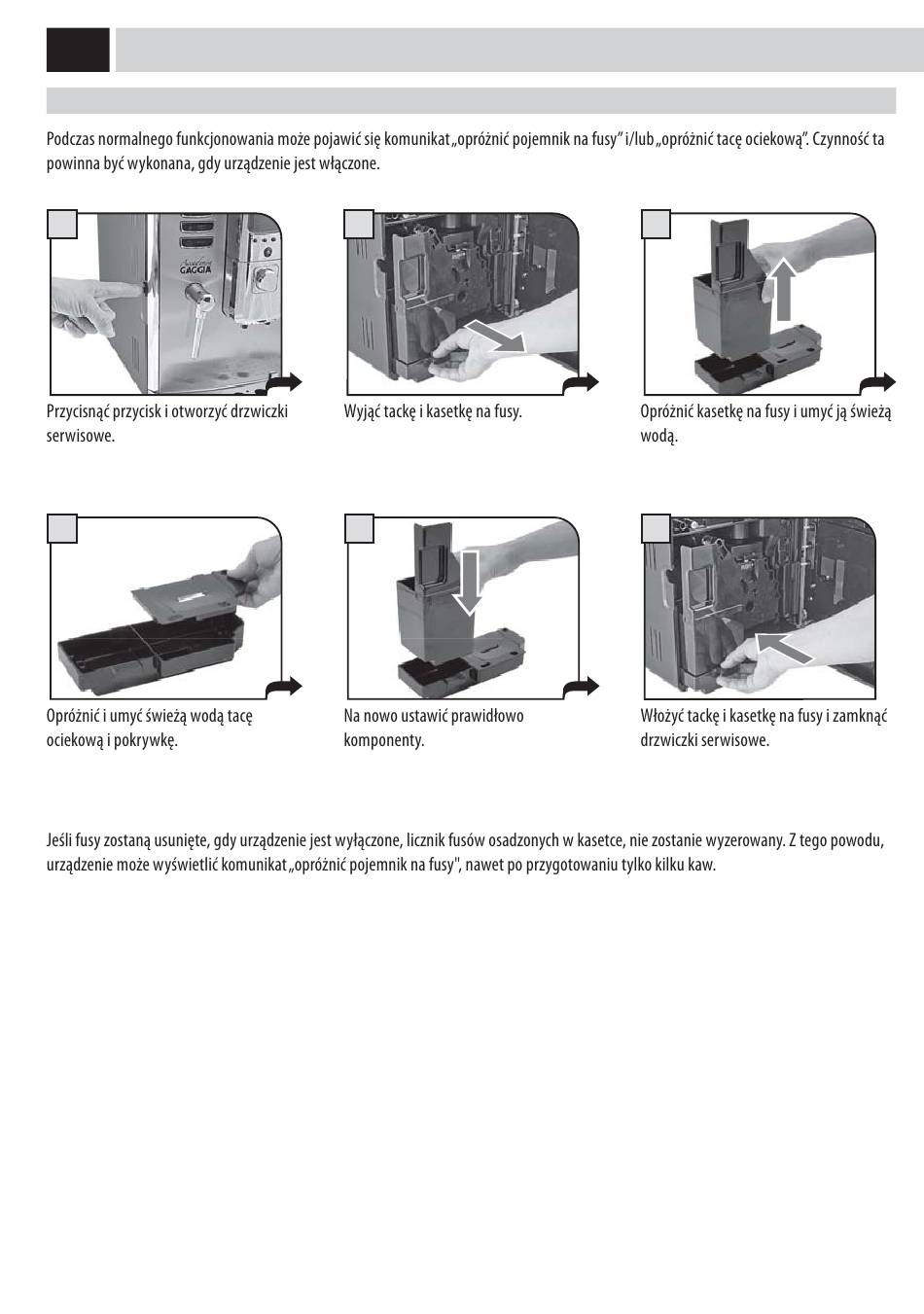 Podczas normalnego funkcjonowania może pojawić się komunikat „opróżnić pojemnik na fusy” i/lub „opróżnić tacę ociekową”. Czynność ta powinna być wykonana, gdy urządzenie jest włączone.

GAGGIA

Przycisnąć przycisk i otworzyć drzwiczki serwisowe.

Wyjąć tackę i kasetkę na fusy.

Opróżnić kasetkę na fusy i umyć ją świeżą wodą.

Opróżnić i umyć świeżą wodą tacę ociekową i pokrywkę.

Na nowo ustawić prawidłowo komponenty.

Włożyć tackę i kasetkę na fusy i zamknąć drzwiczki serwisowe.

Jeśli fusy zostaną usunięte, gdy urządzenie jest wyłączone, licznik fusów osadzonych w kasetce, nie zostanie wyzerowany. Z tego powodu, urządzenie może wyświetlić komunikat „opróżnić pojemnik na fusy", nawet po przygotowaniu tylko kilku kaw.