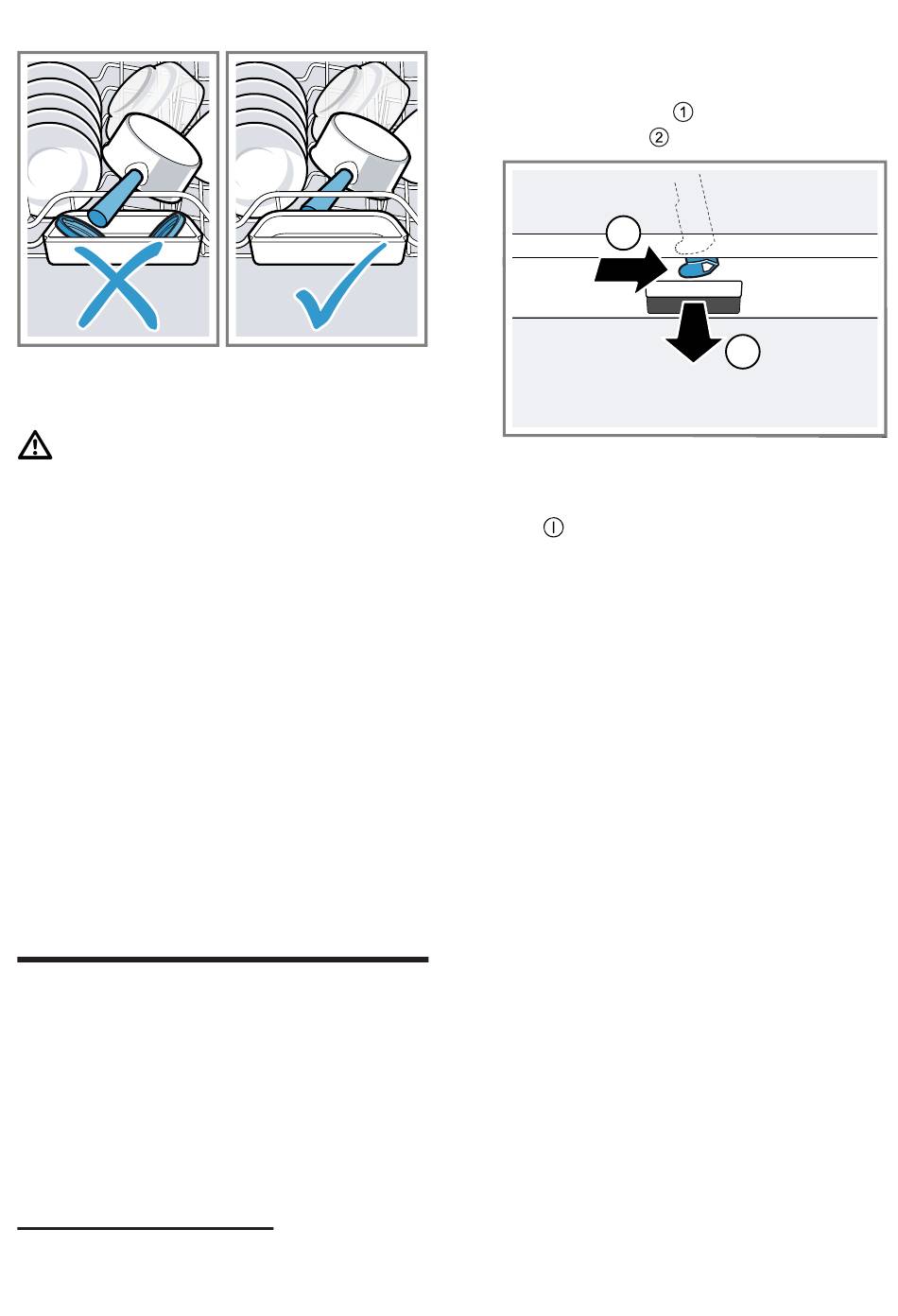 ①
②