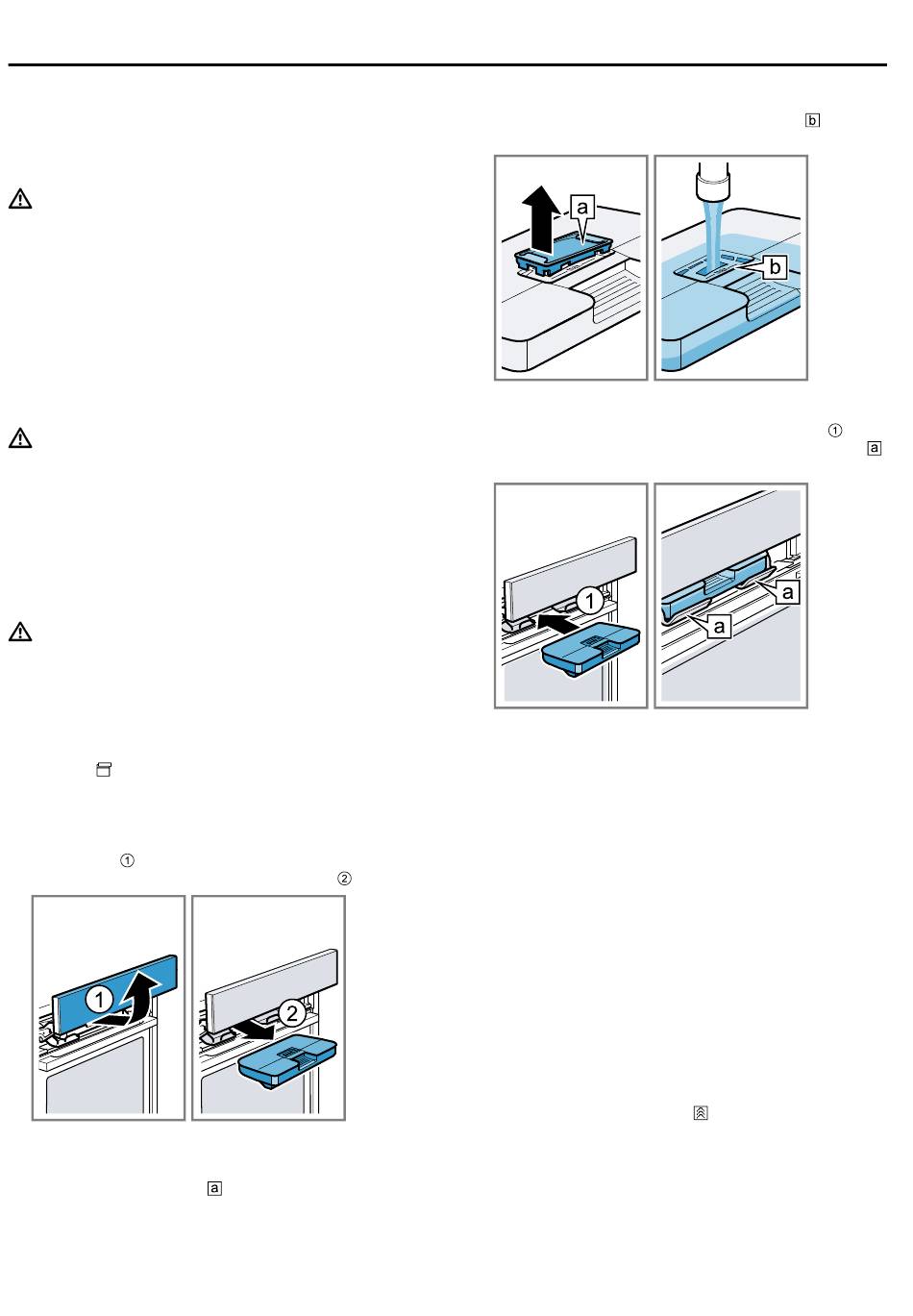 b

a

b

1
a

1

a

a

1
2

1

2

a