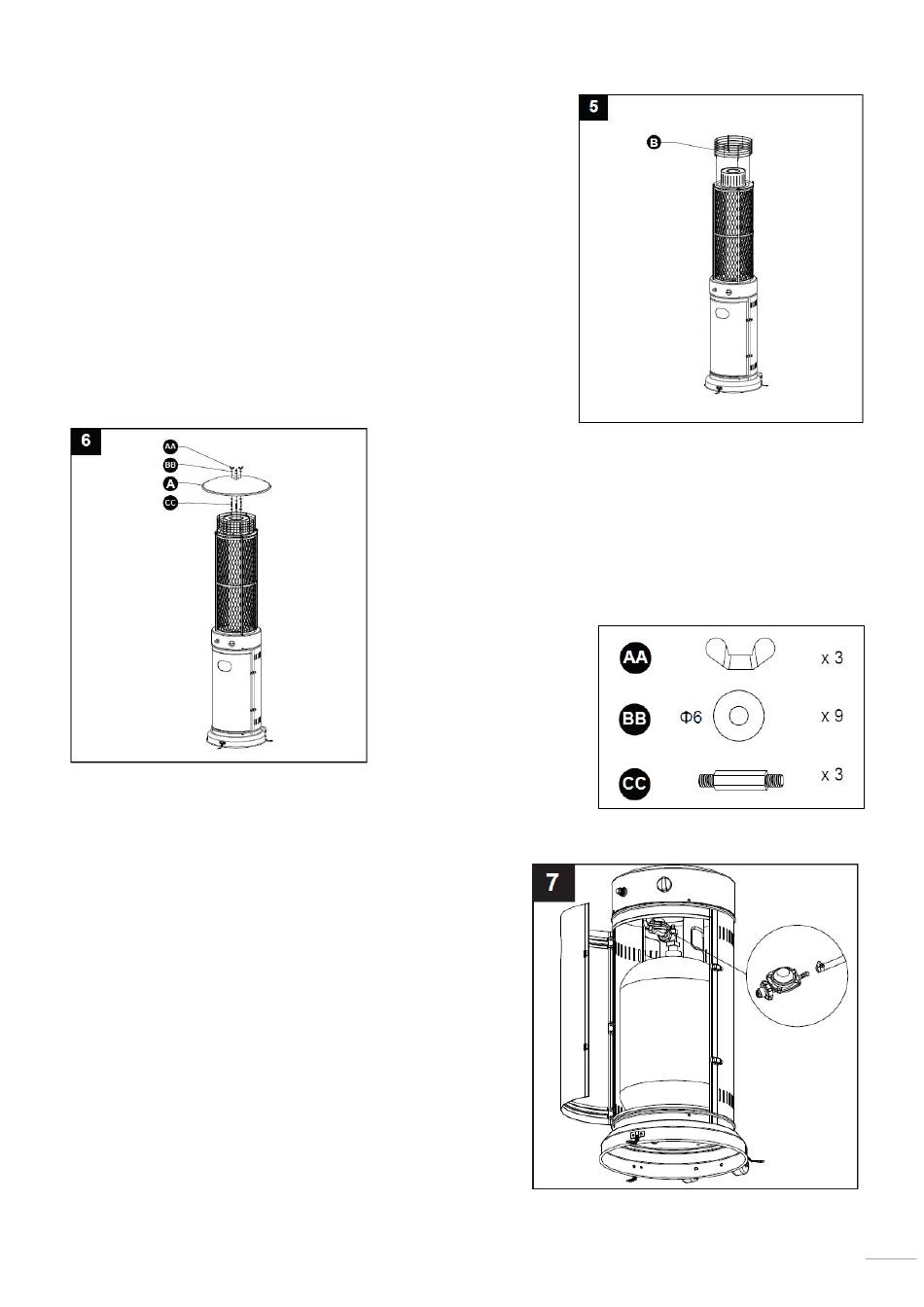 5

B

6

AA

BB

A

CC

AA x 3

BB Φ6 x 9

CC x 3

7