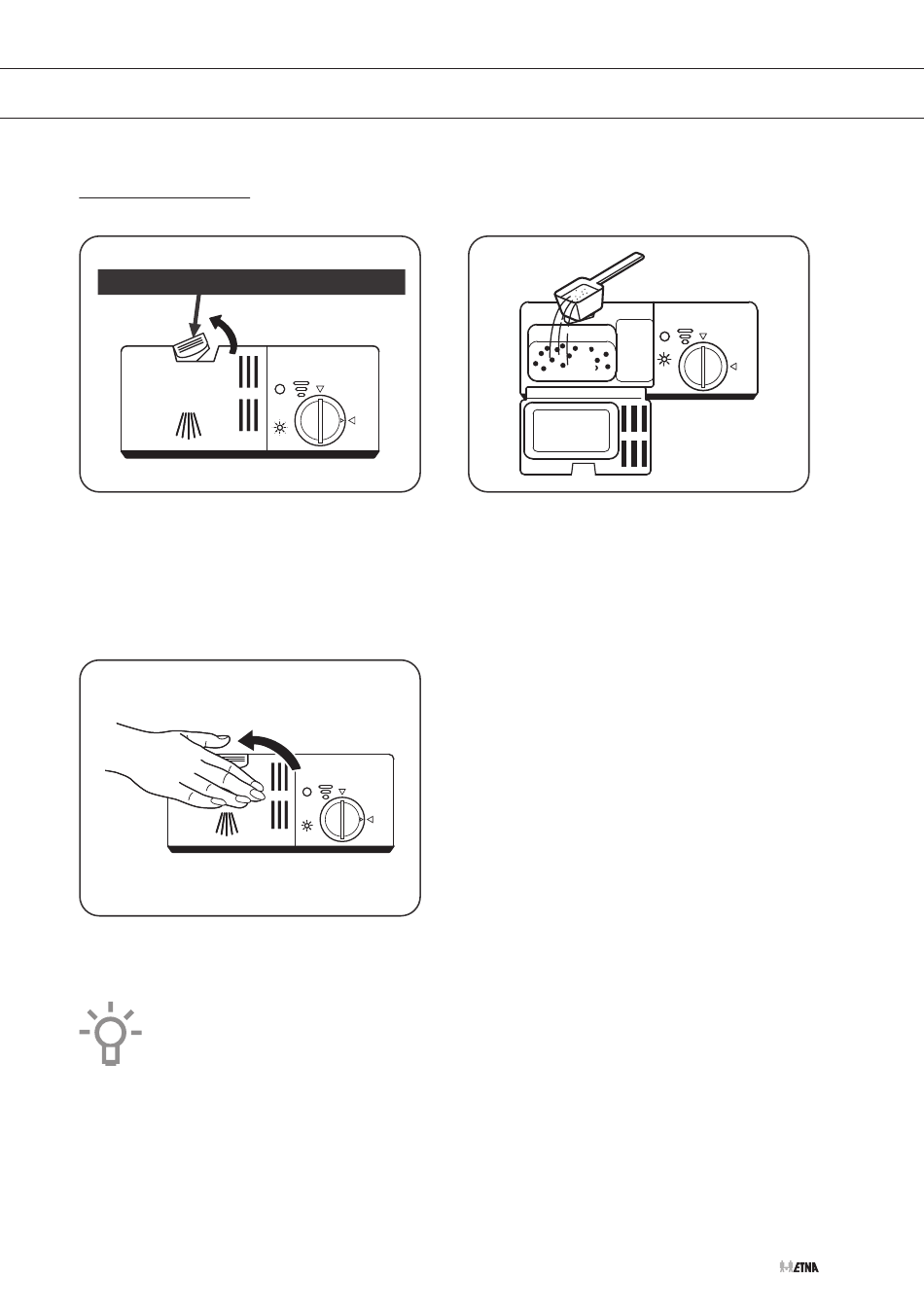 ETNA