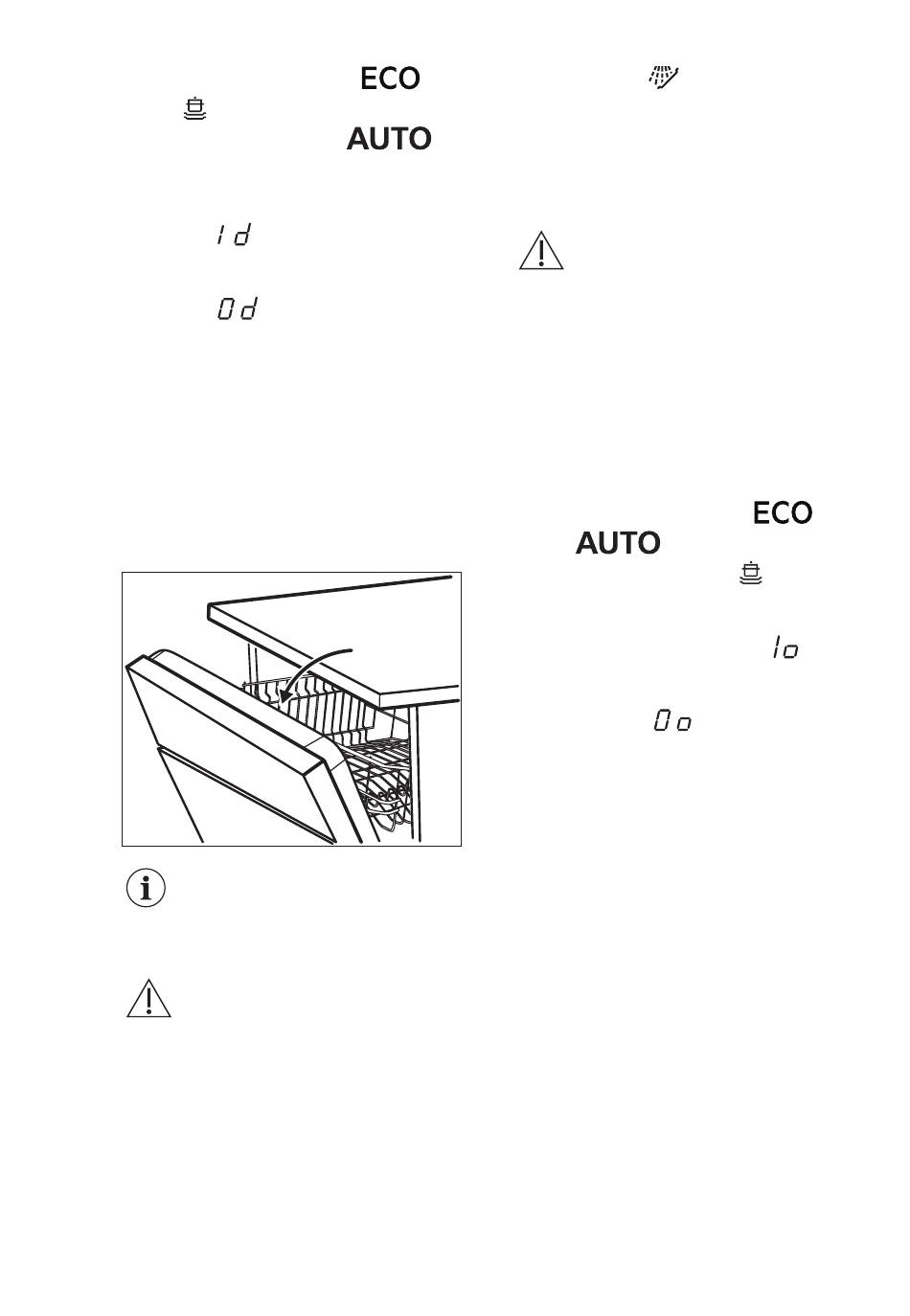 ECO
AUTO
1d
0d
ECO
AUTO
1o
0o