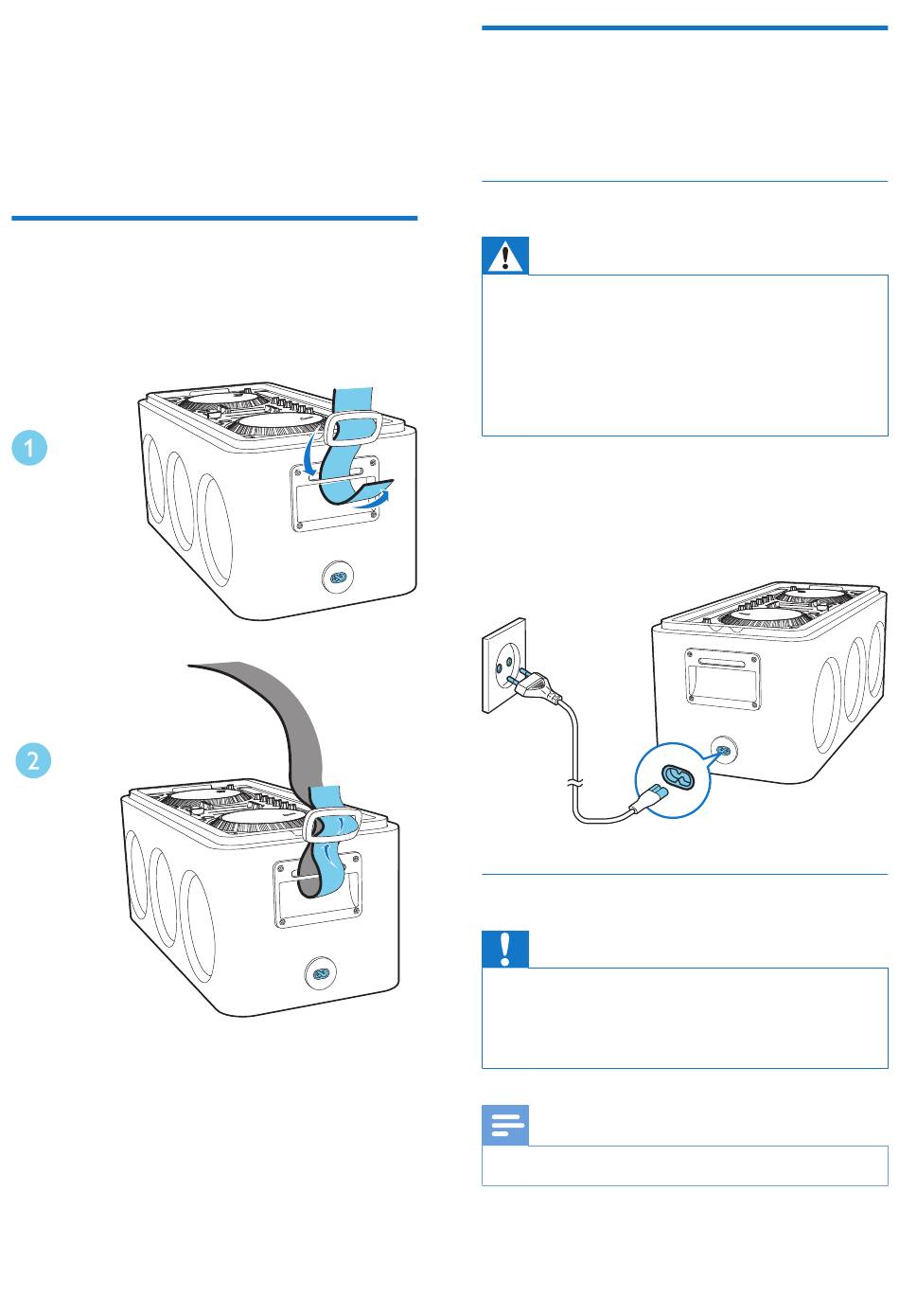 1

2