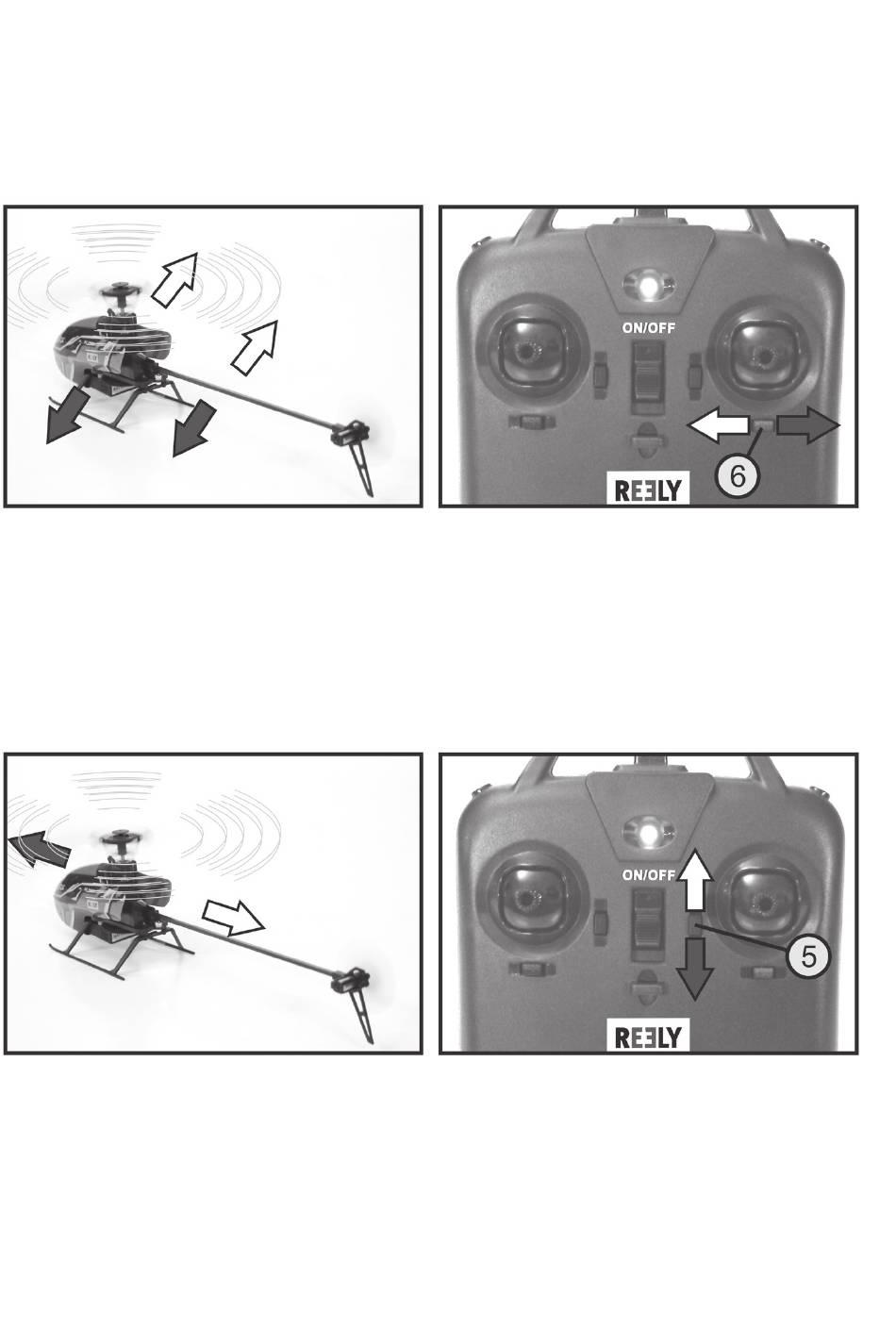 ON/OFF

6

REELY

ON/OFF

5

REELY