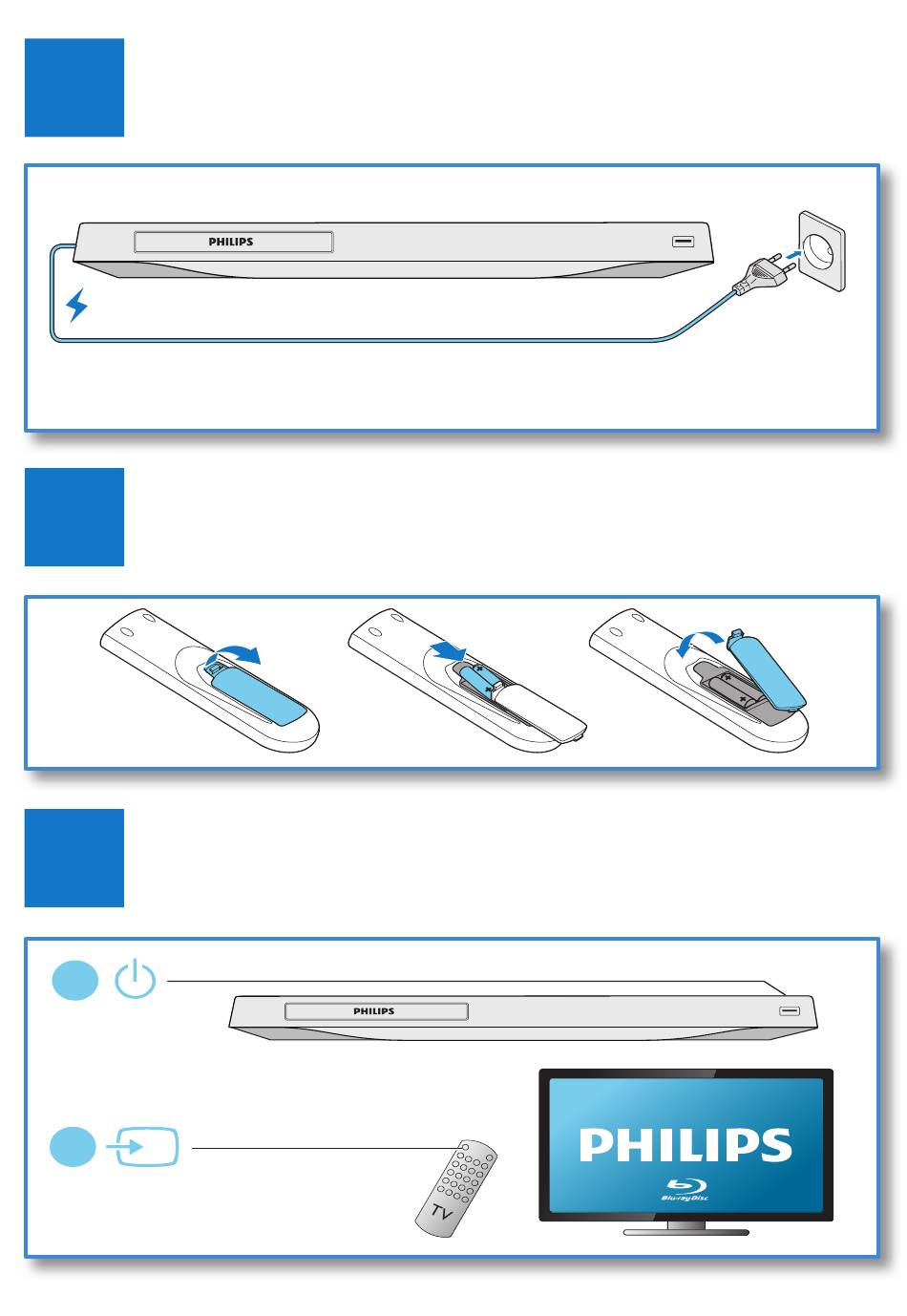 PHILIPS

PHILIPS

TV

PHILIPS
Blu-ray Disc