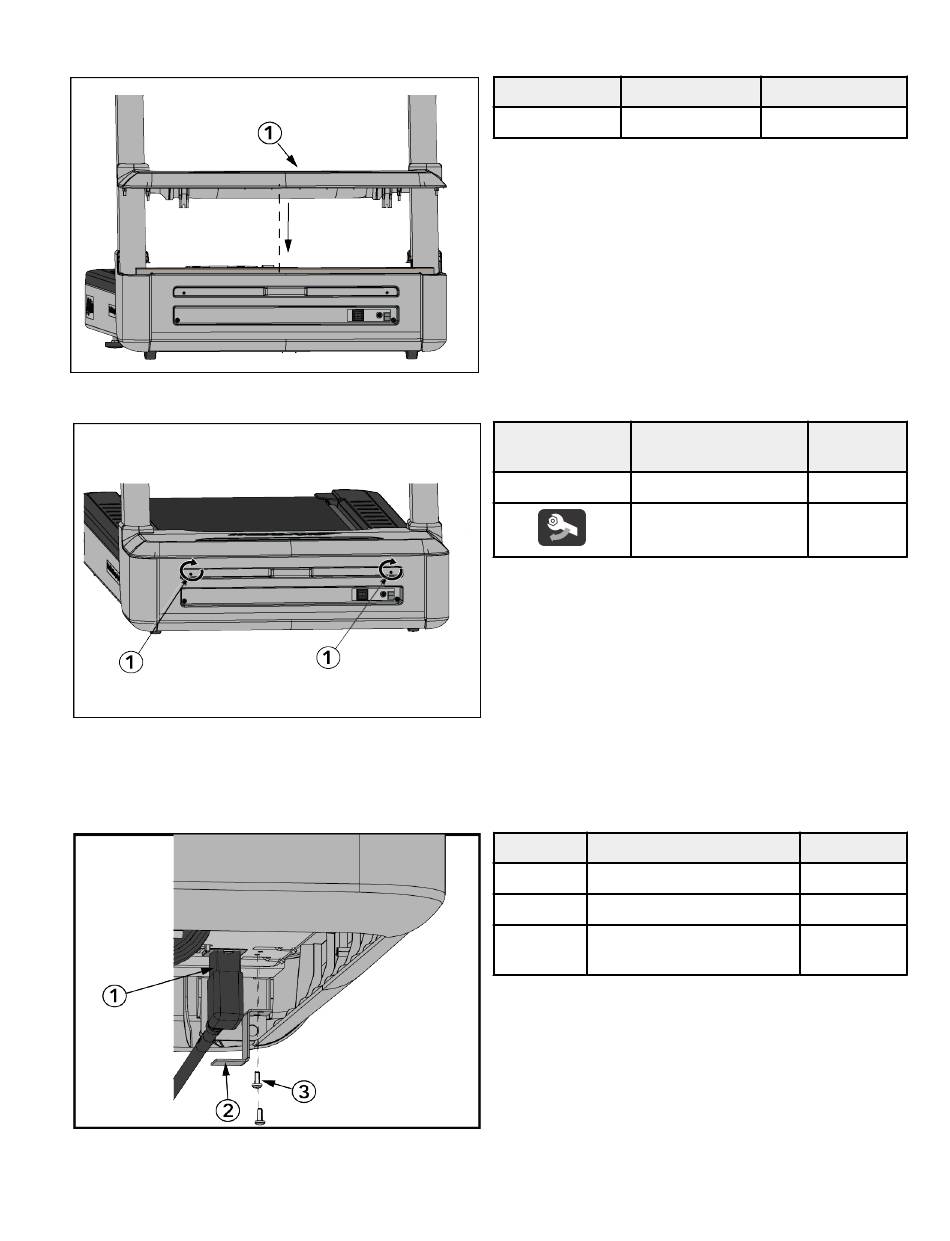 1

1

1

1

2

3