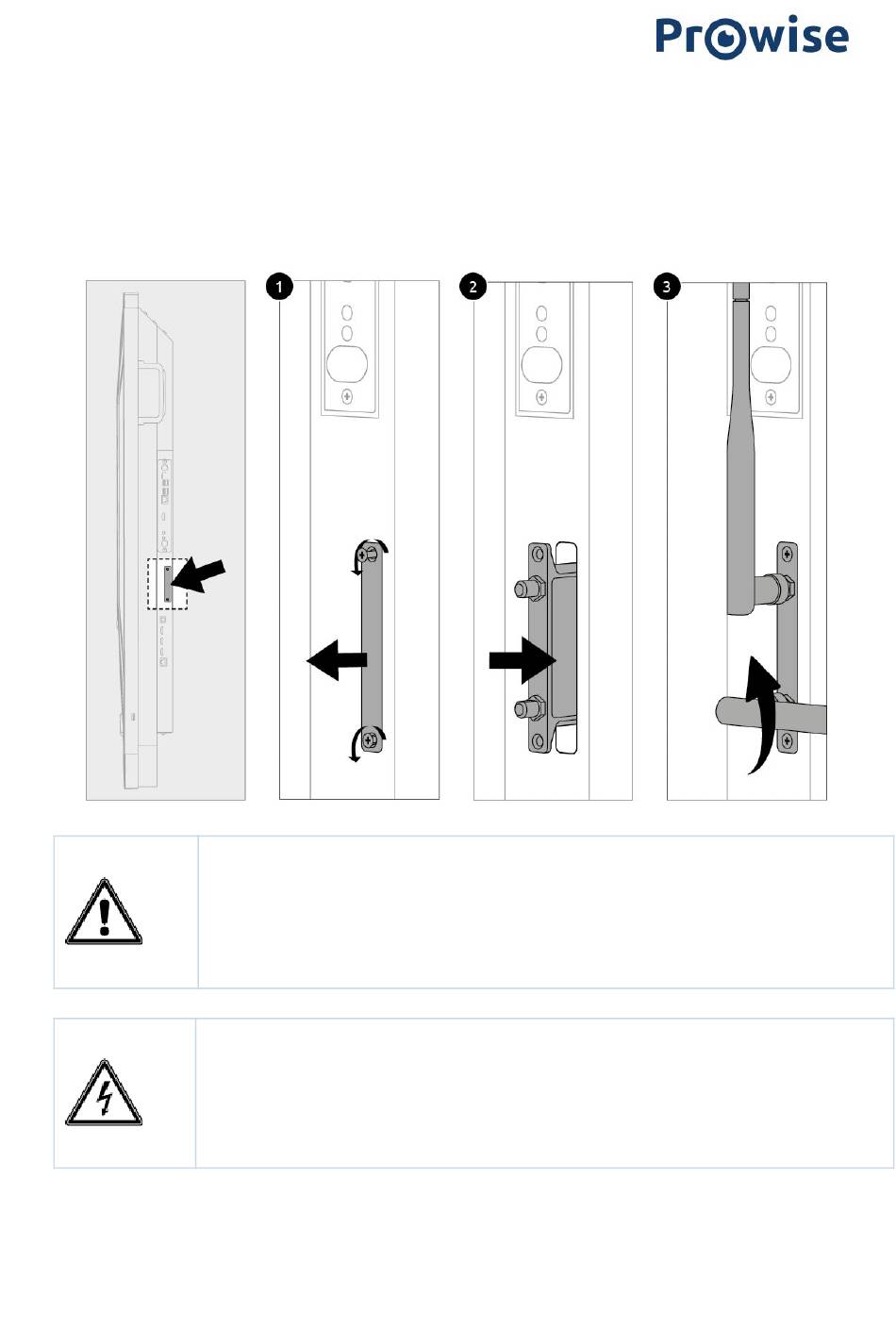 Prowise

1

2

3