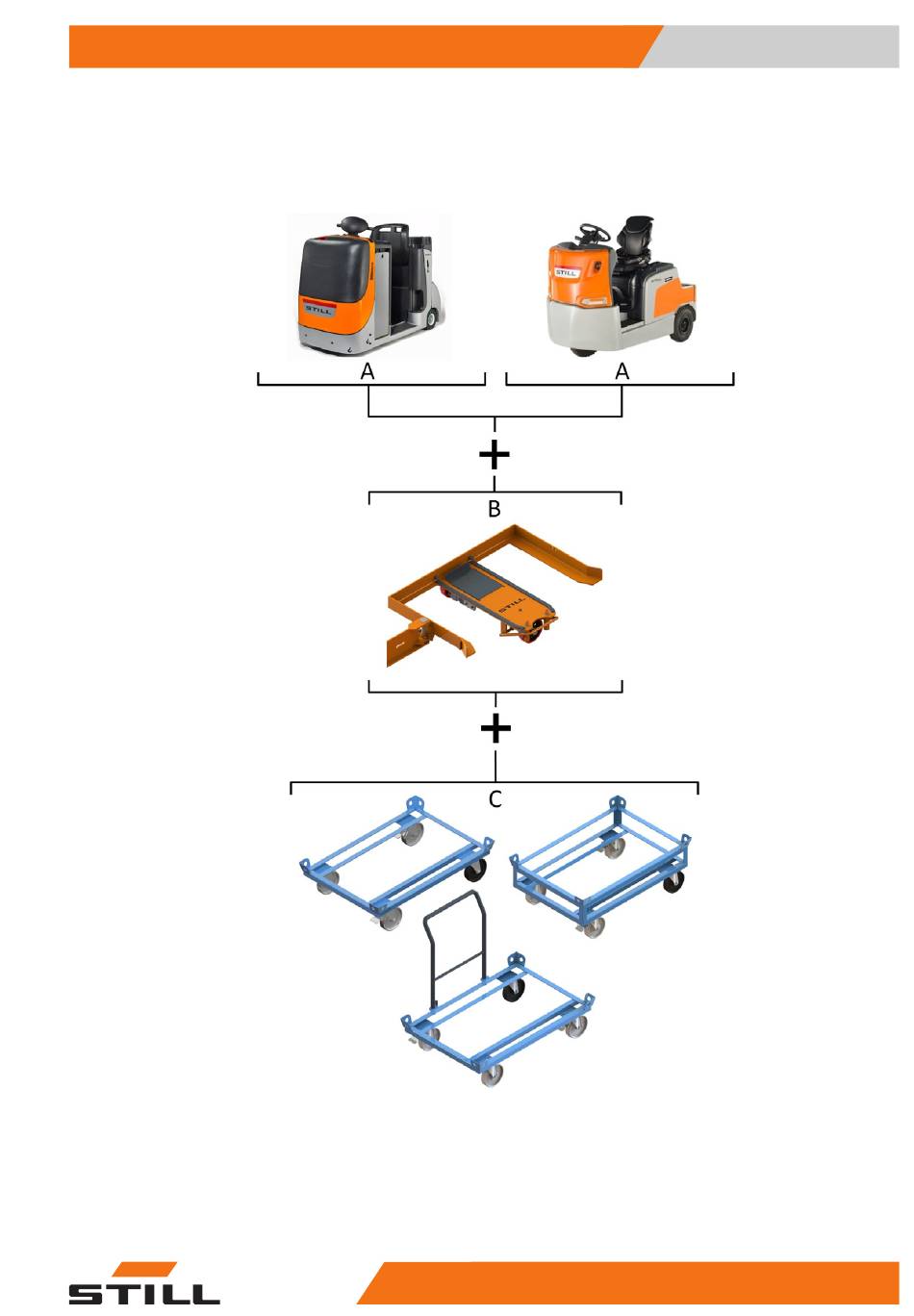 STILL

STILL

A

A

+

B

STILL

+

C

STILL