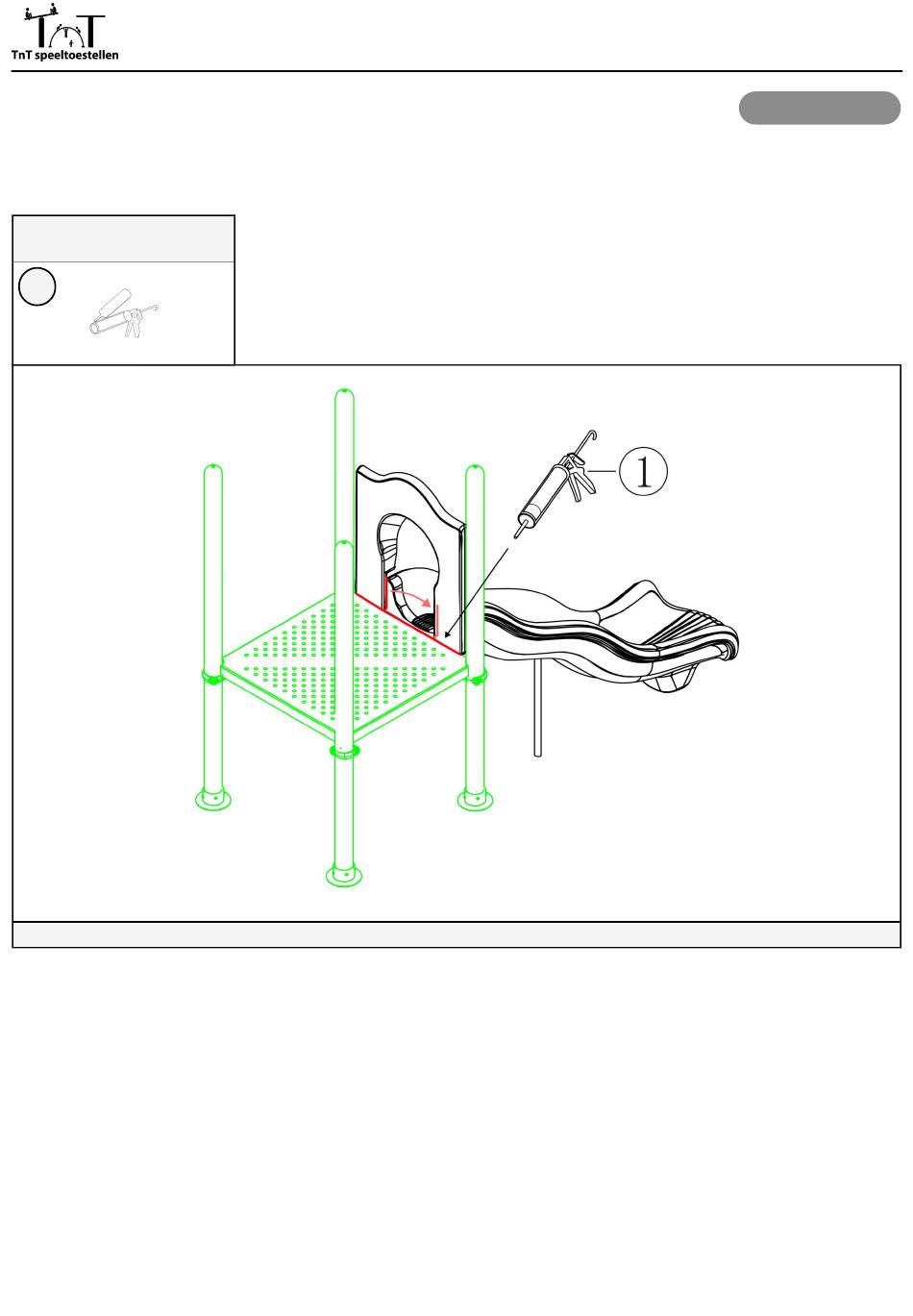 TnT speeltoestellen

1