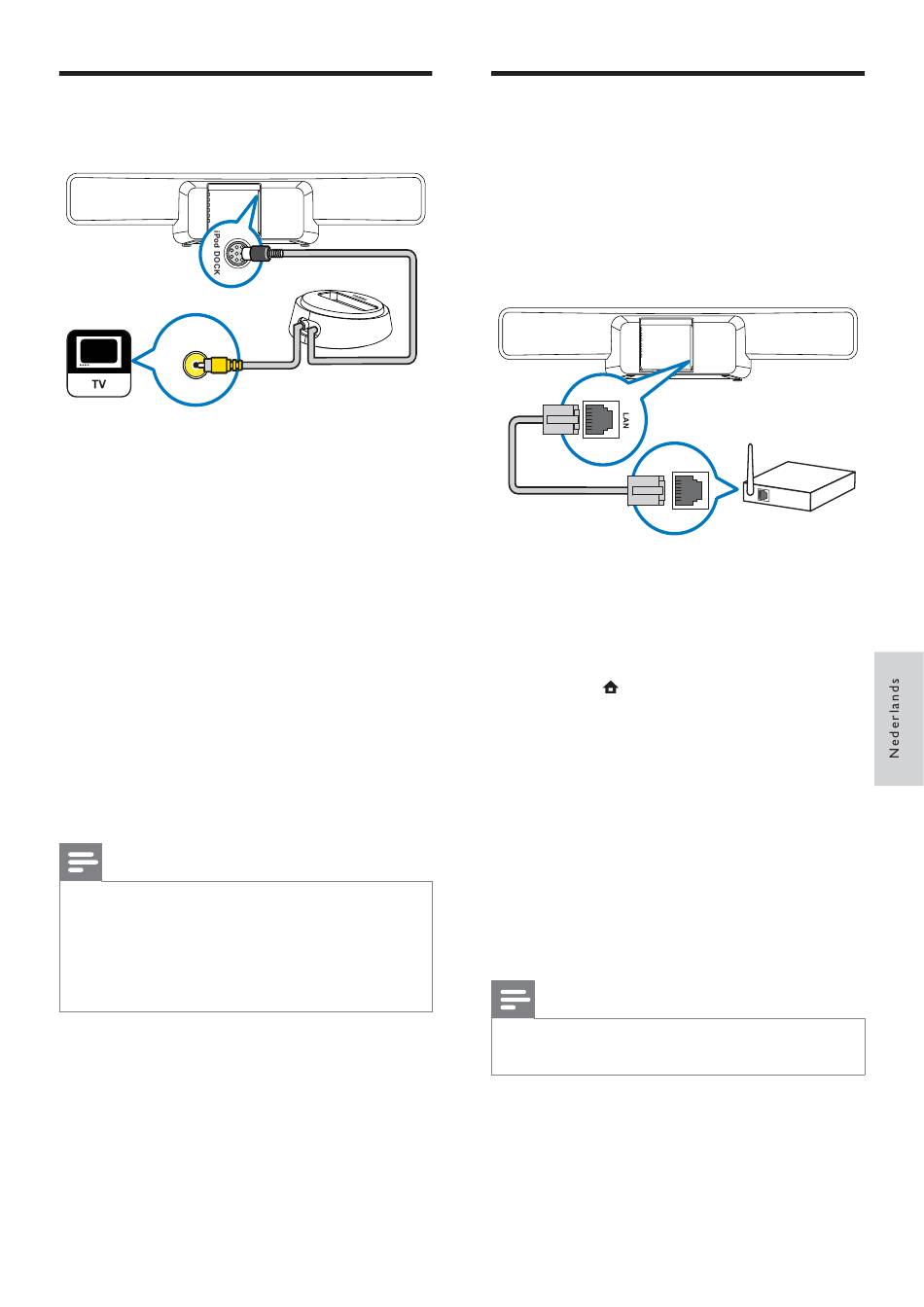 iPod DOCK

TV

LAN

Nederlands