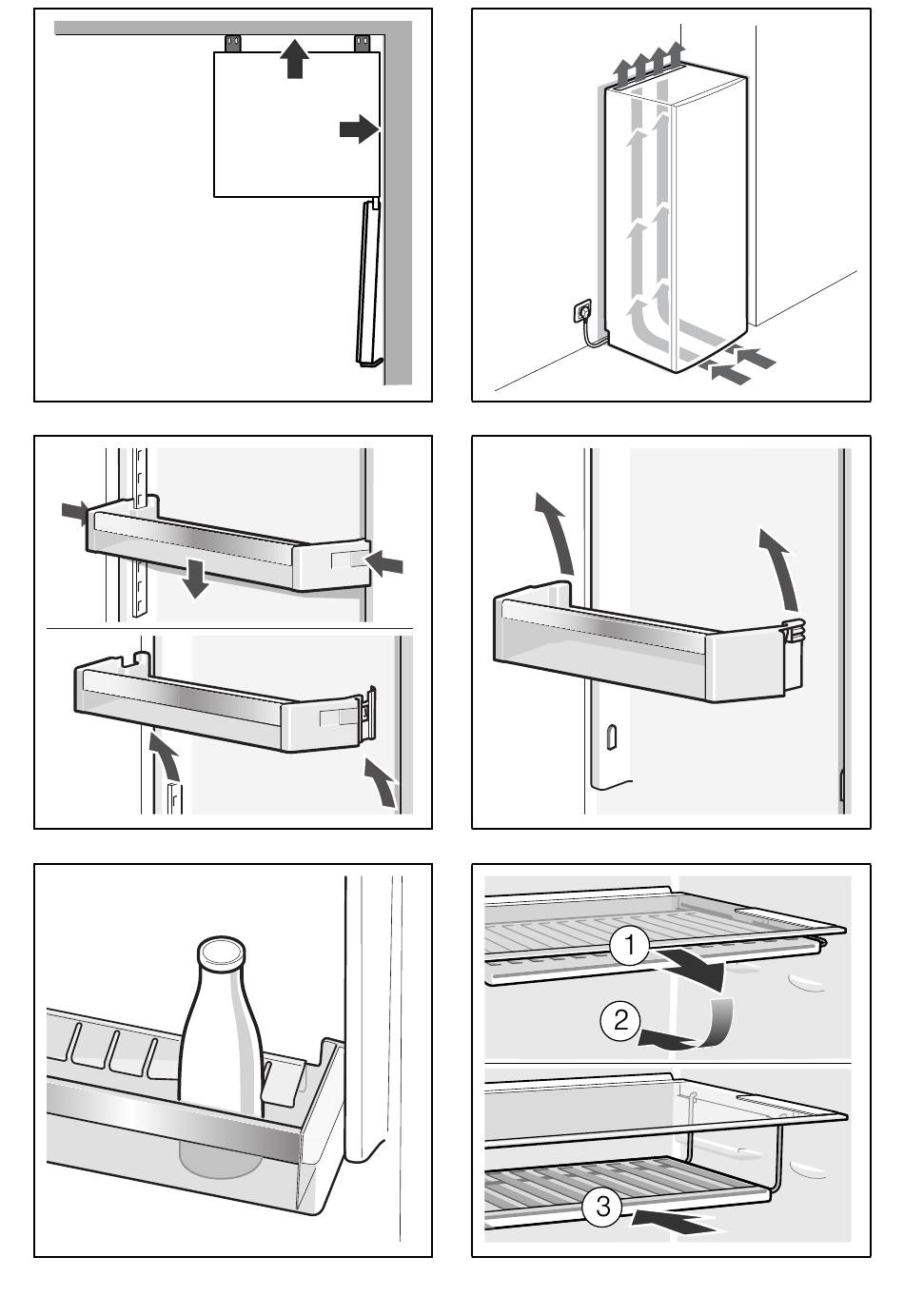 1
2
3