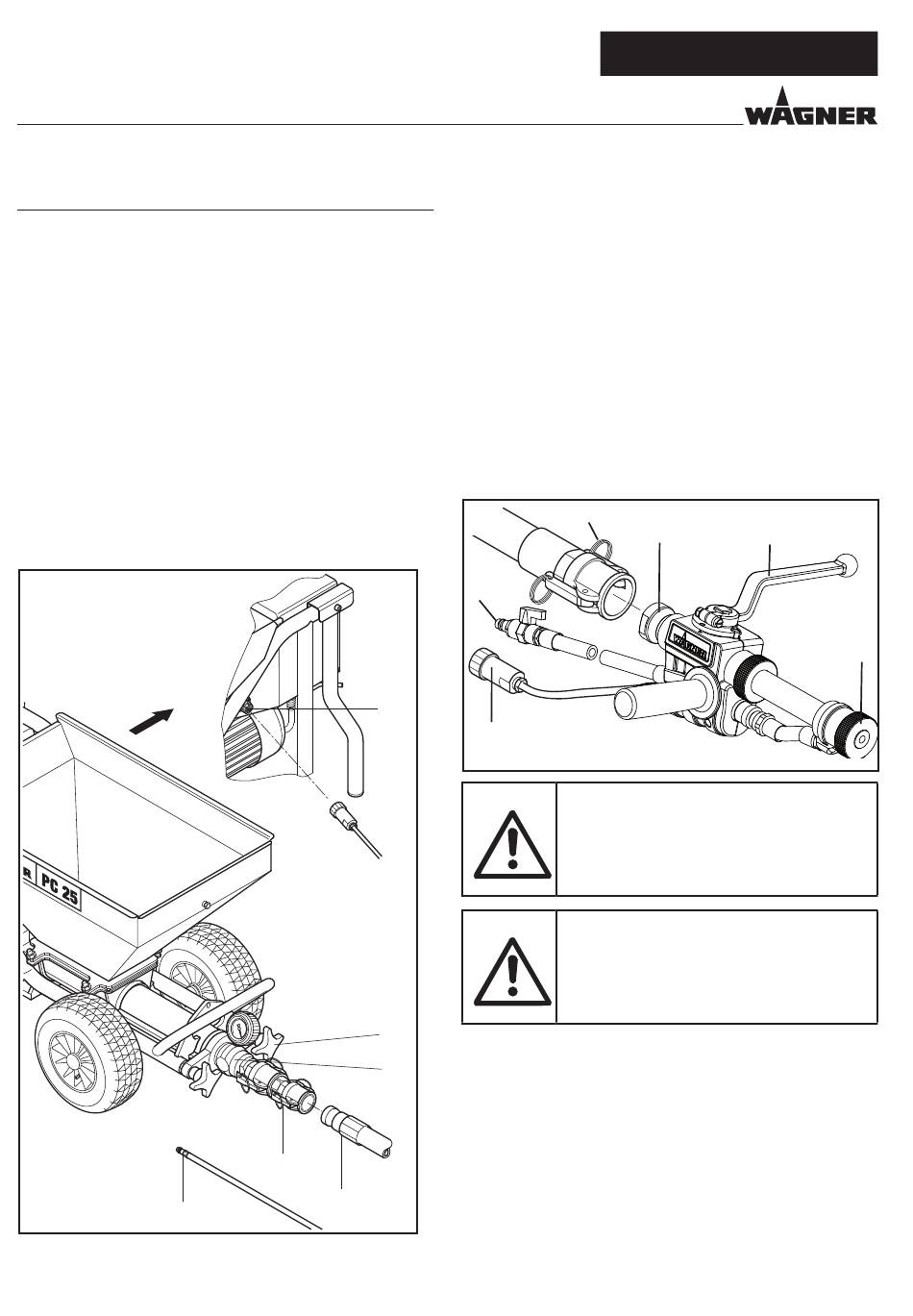 WAGNER

PC 25

WAGNER