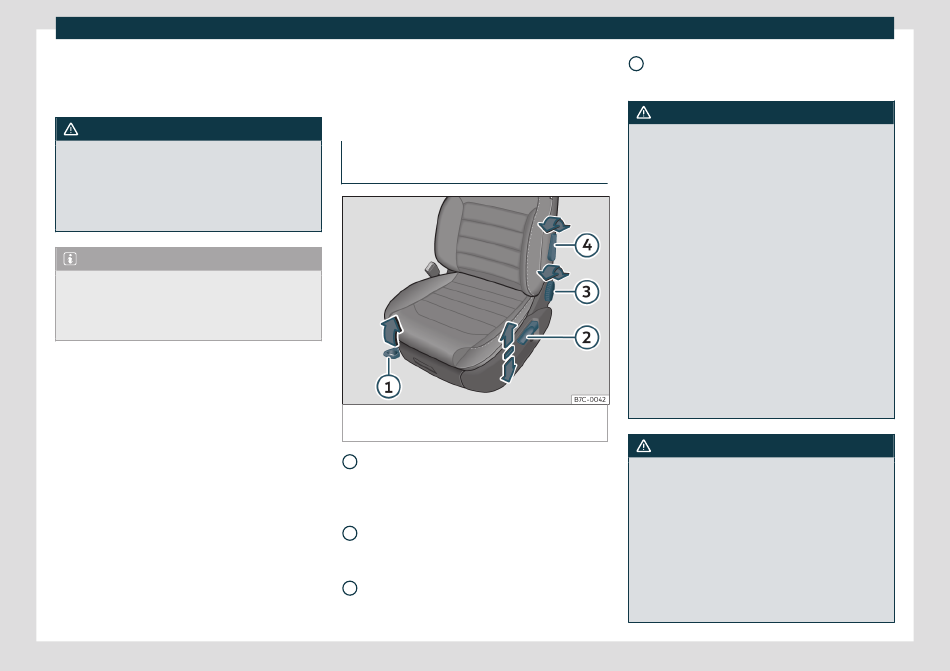 4

3

2

1

B7C-0042