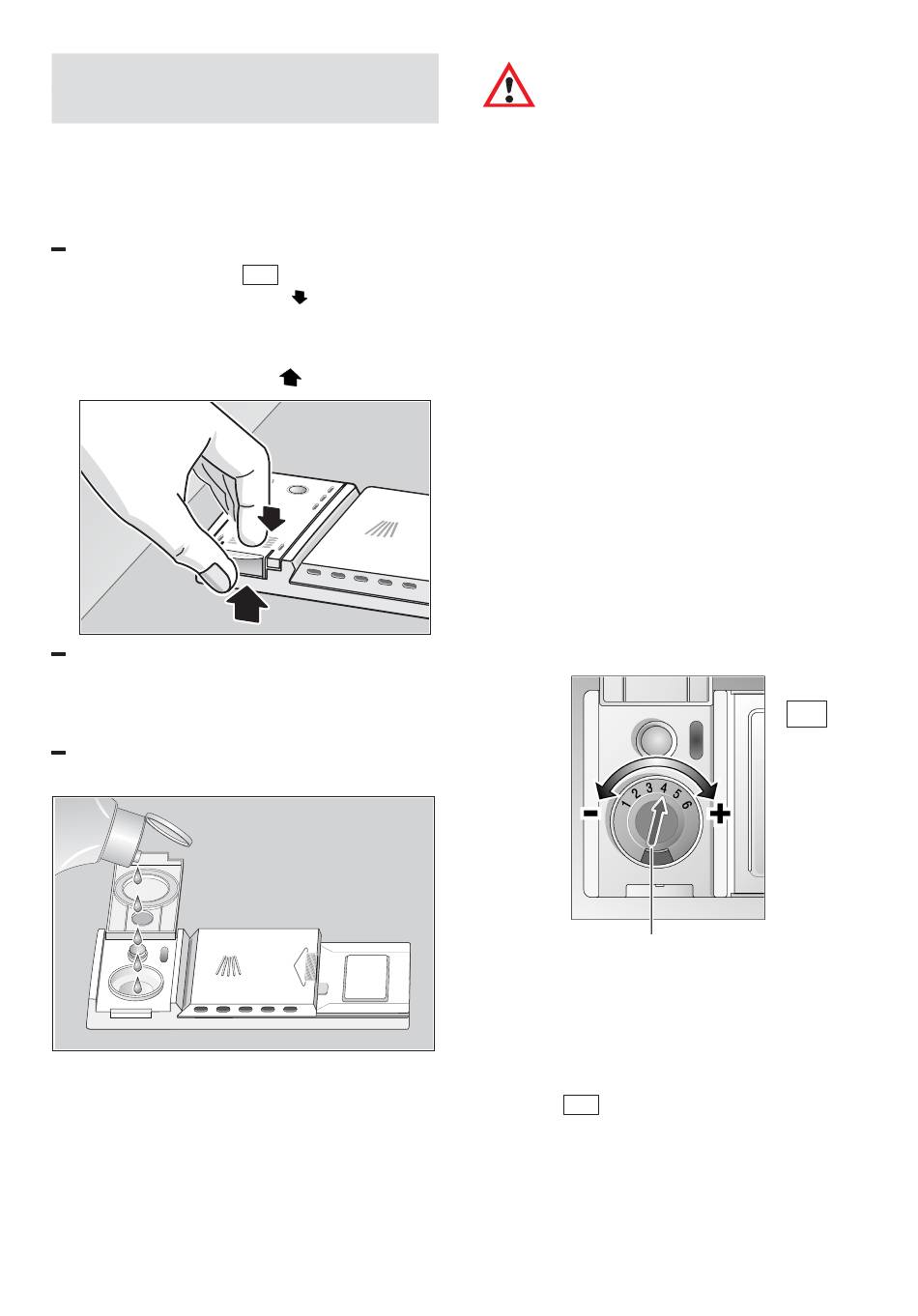 1 2 3 4 5 6

−

+