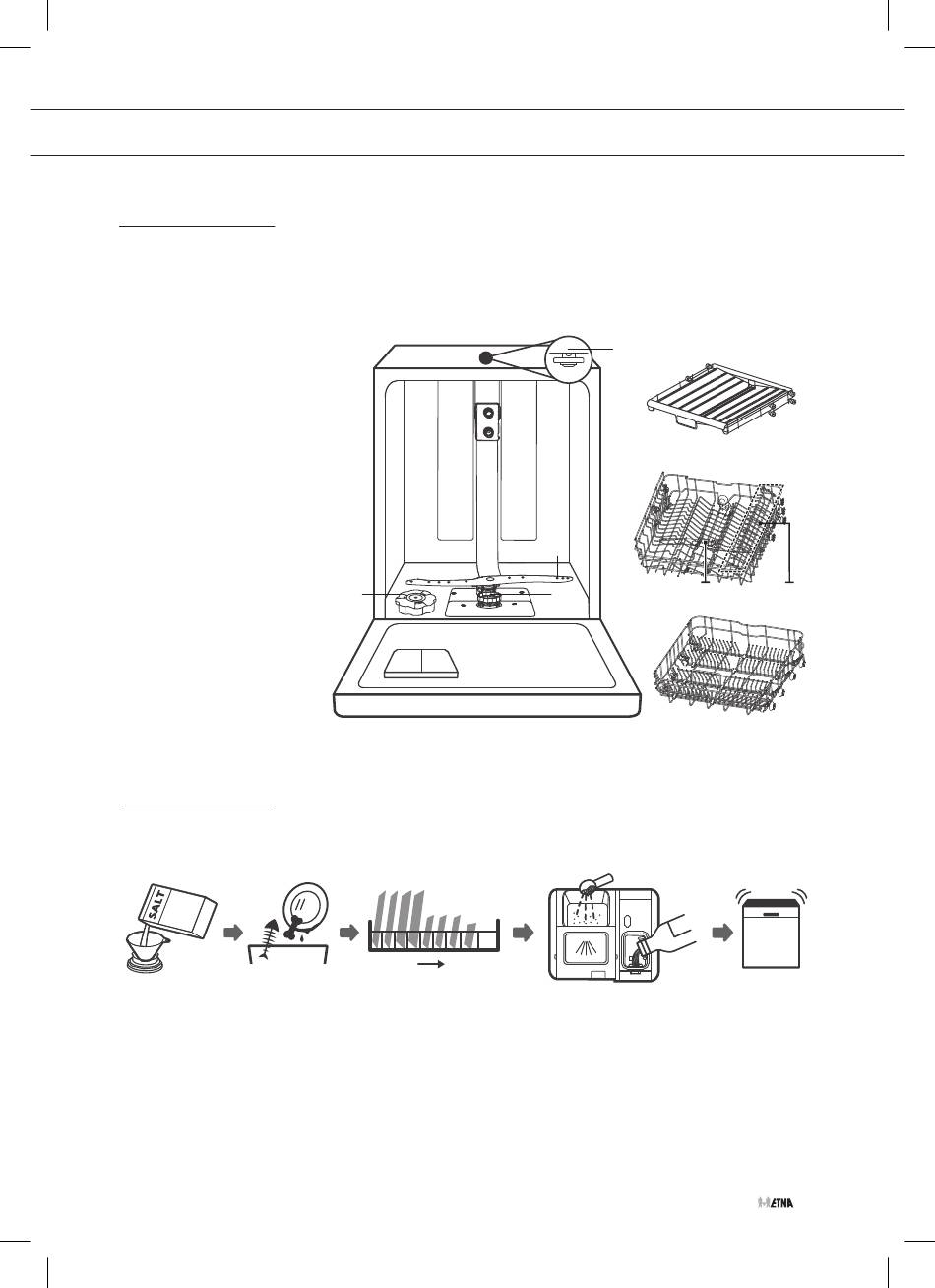 SALT

ETNA