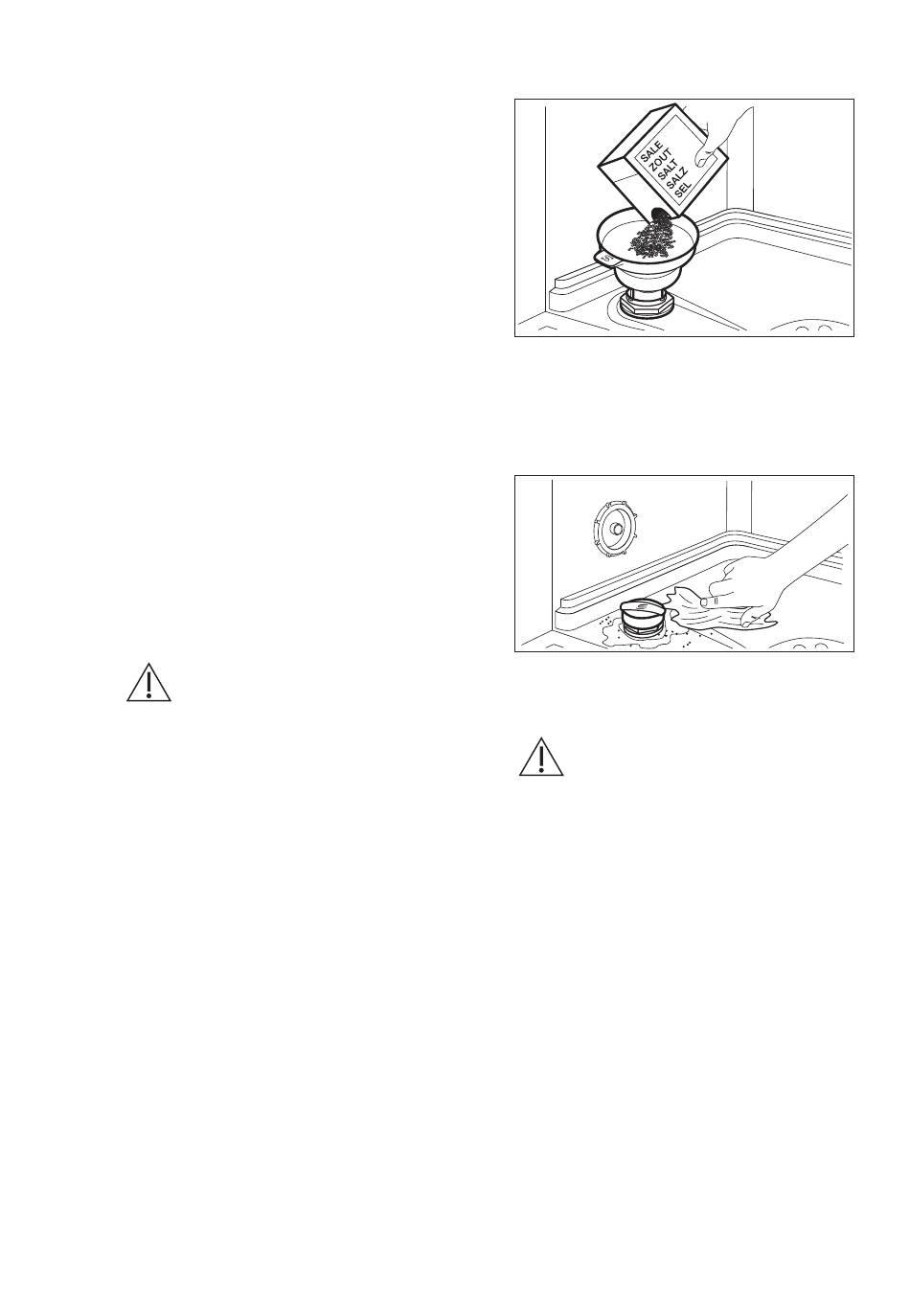 SALE
ZOUT
SALT
SALZ
SEL