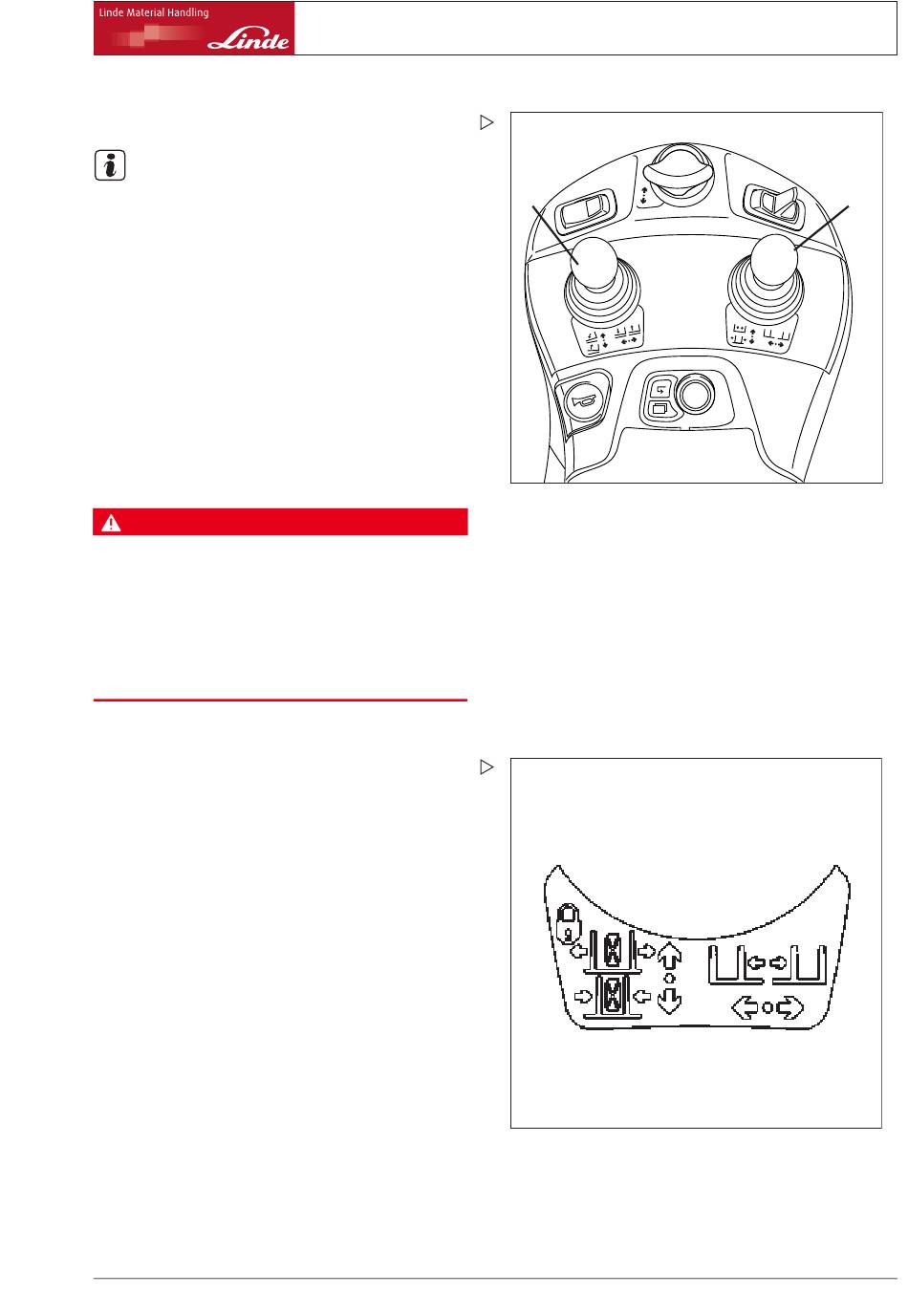 Linde Material Handling

Linde