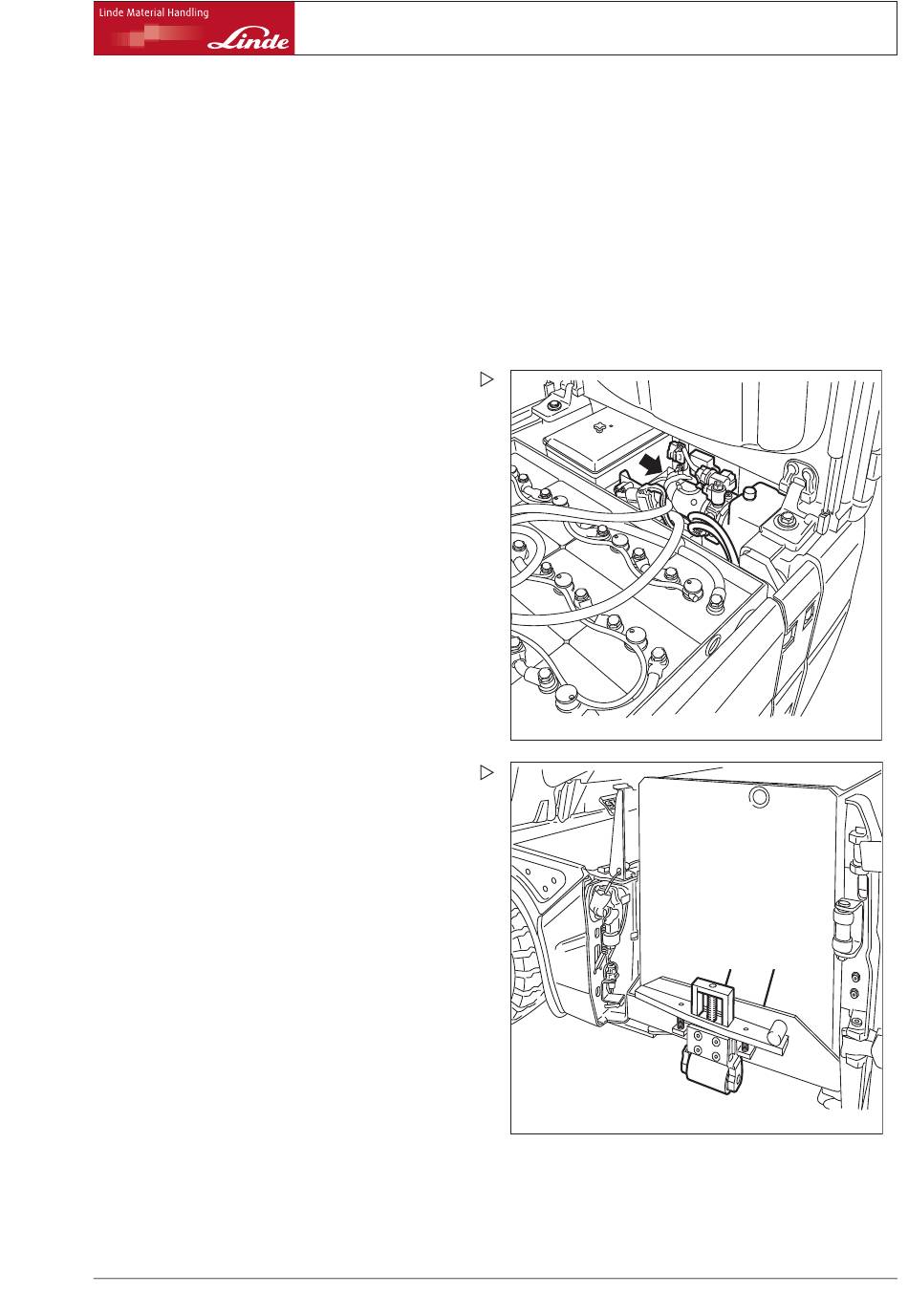 Linde Material Handling

Linde