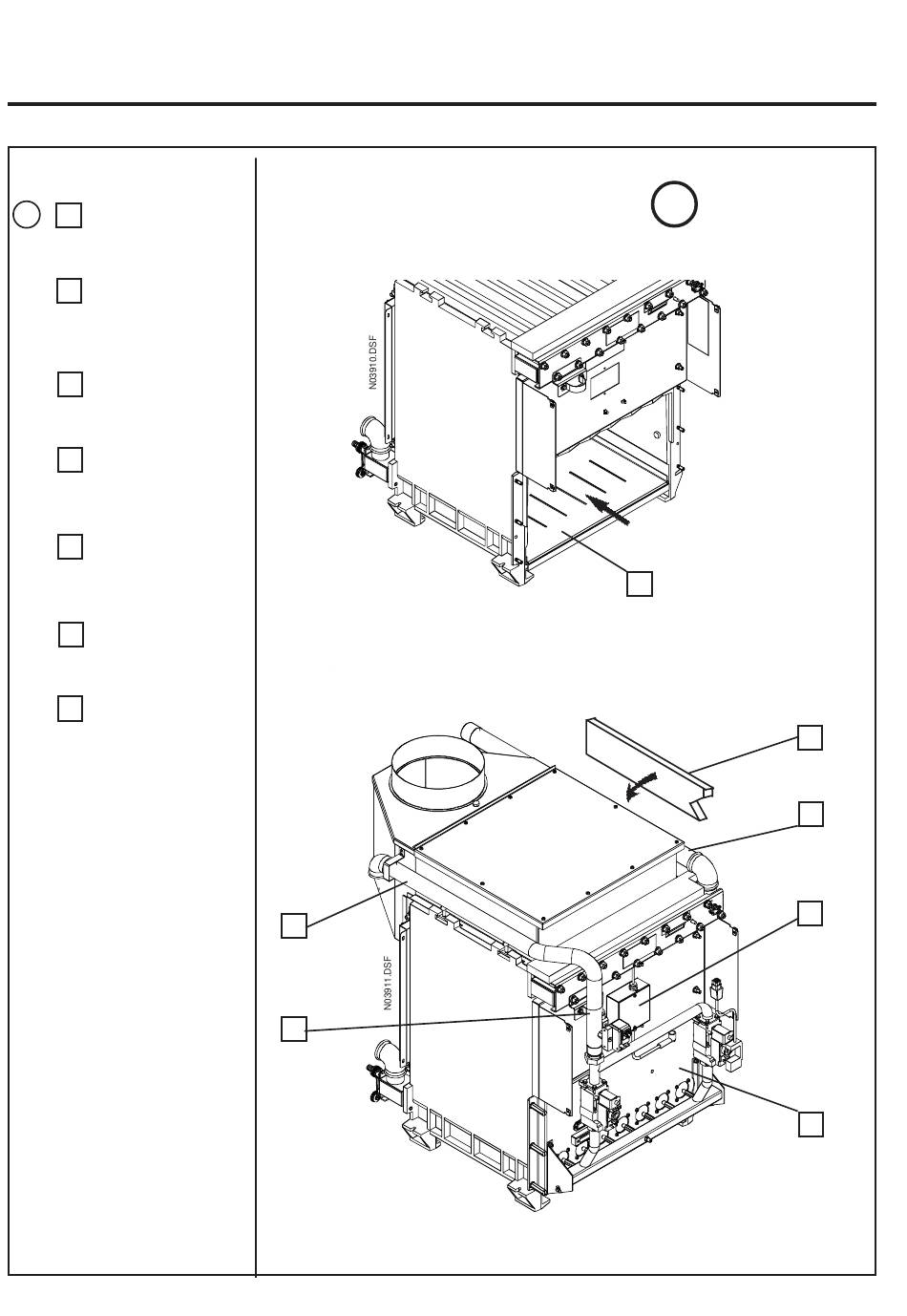 N03910.DSF

N03911.DSF