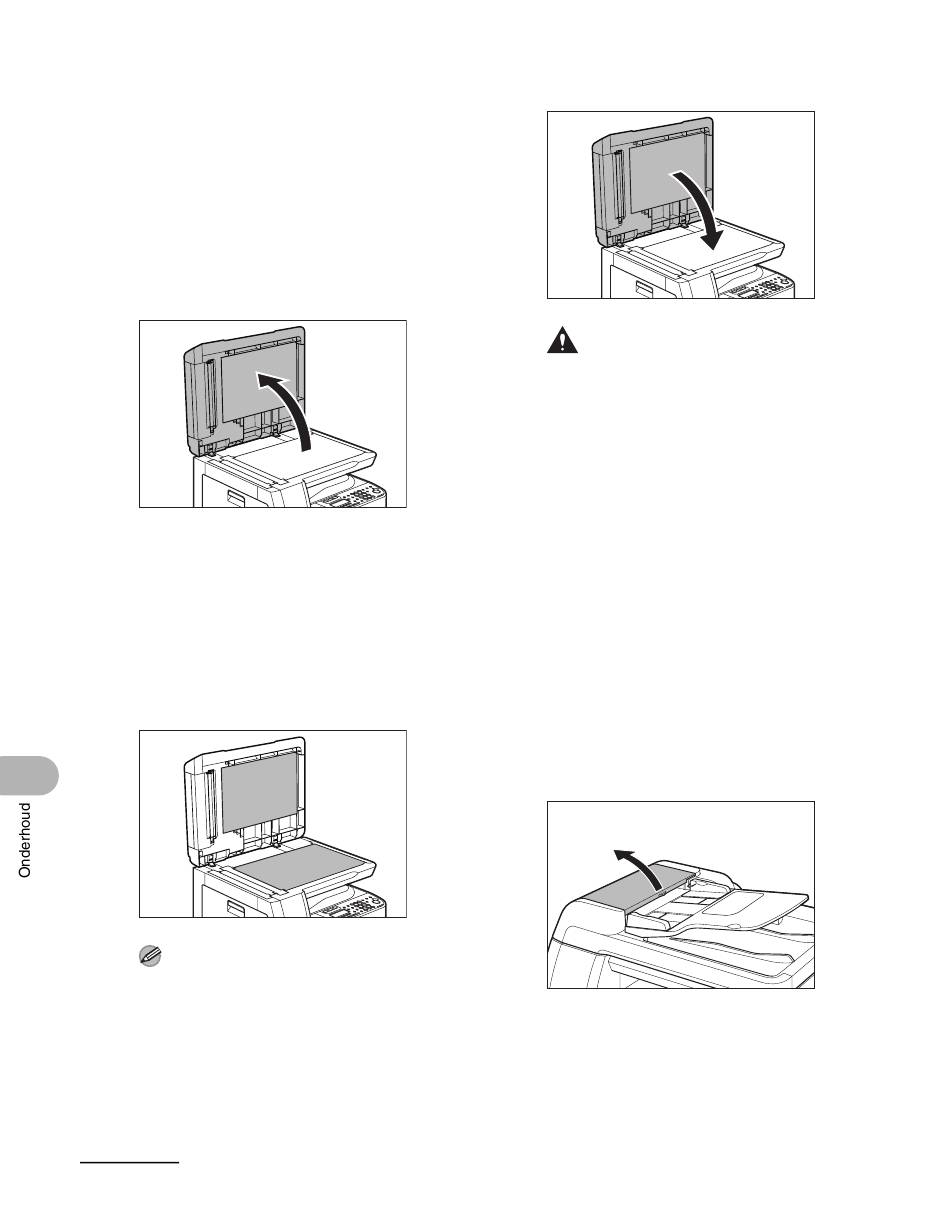 Onderhoud