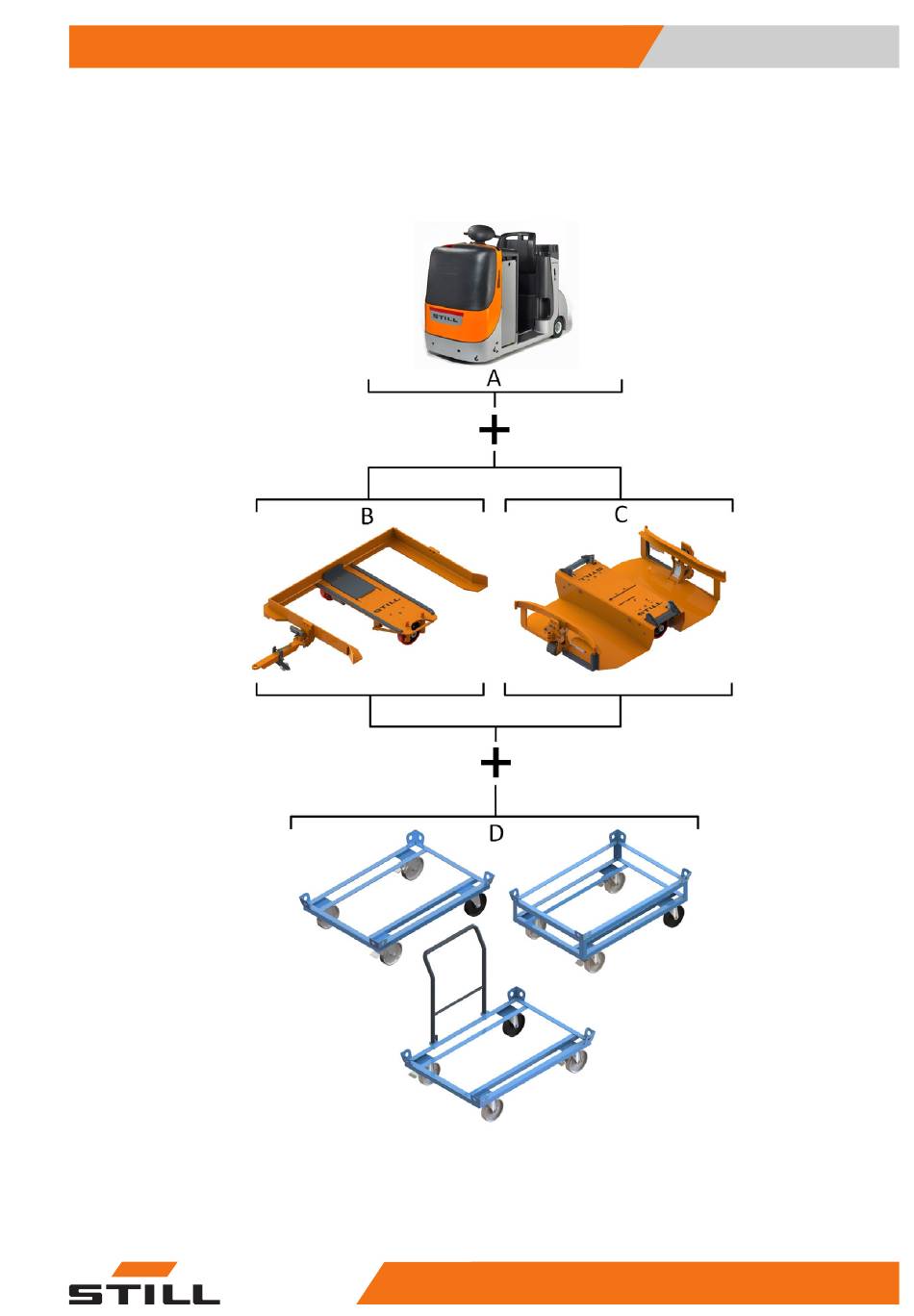 STILL

A

+

B

STILL

C

STILL

STILL

+

D

STILL