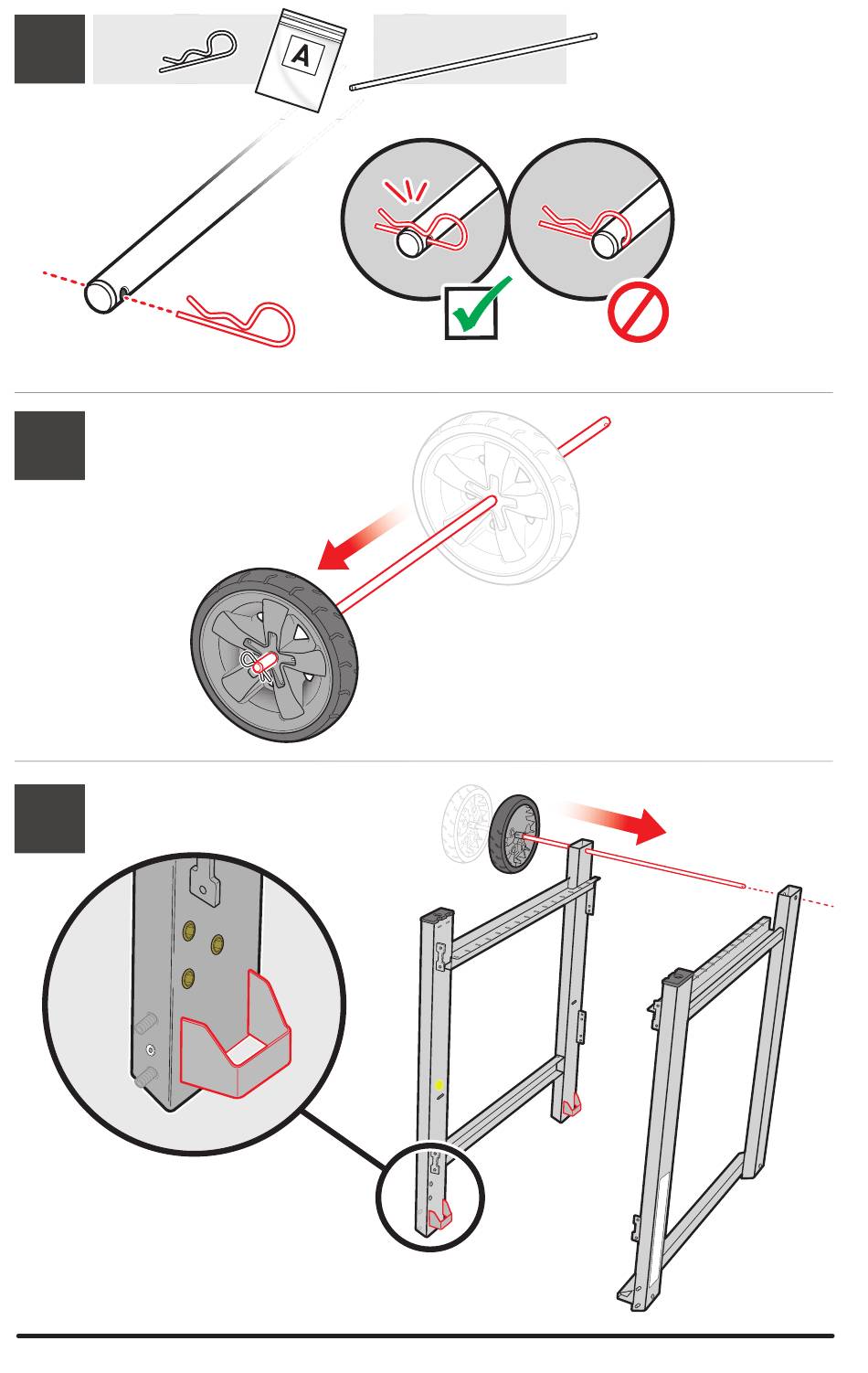 A