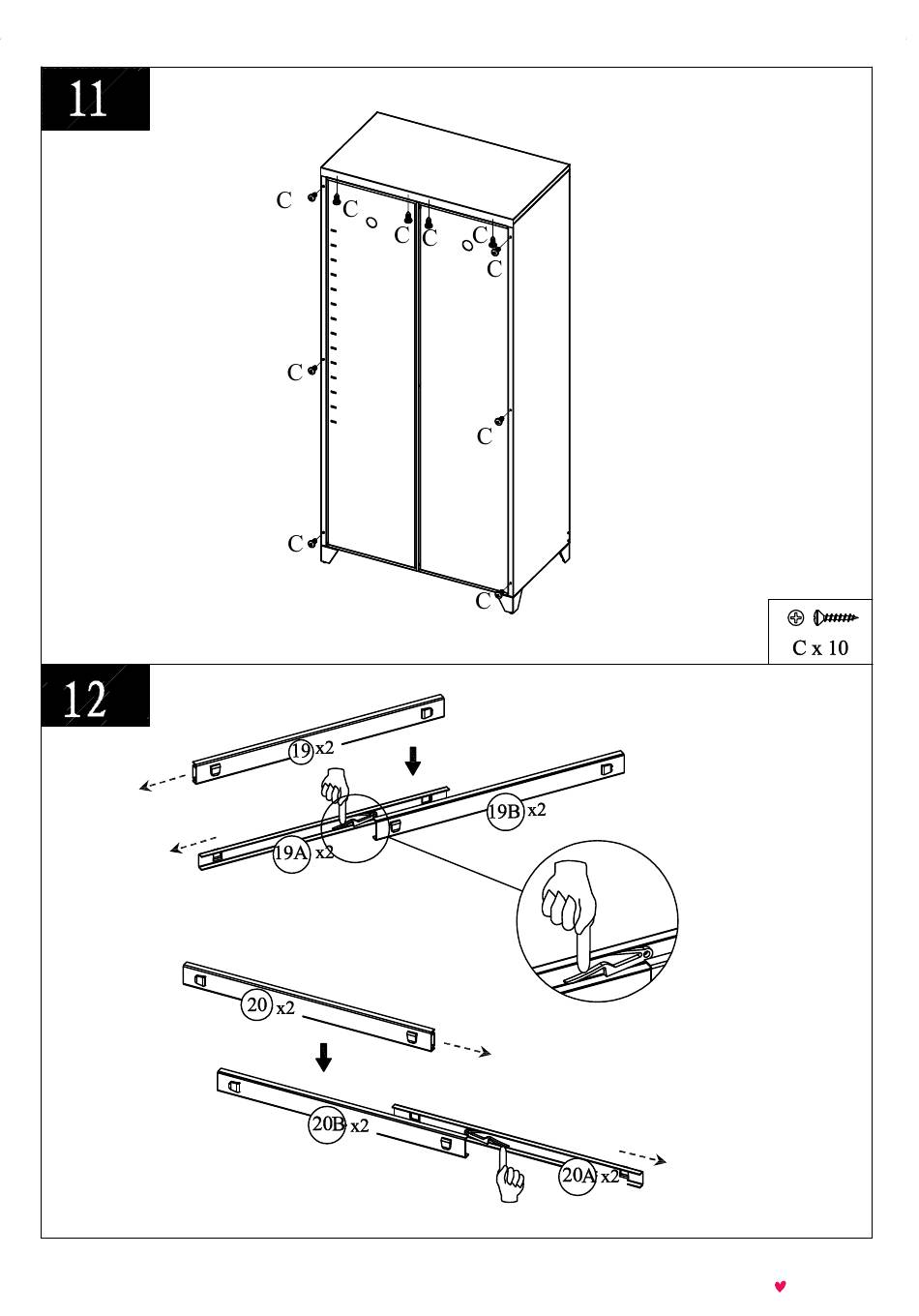 11

C
C
C
C
C
C
C
C
C
C

C x 10

12

19 x2

19B x2

19A x2

20 x2

20B x2

20A x2