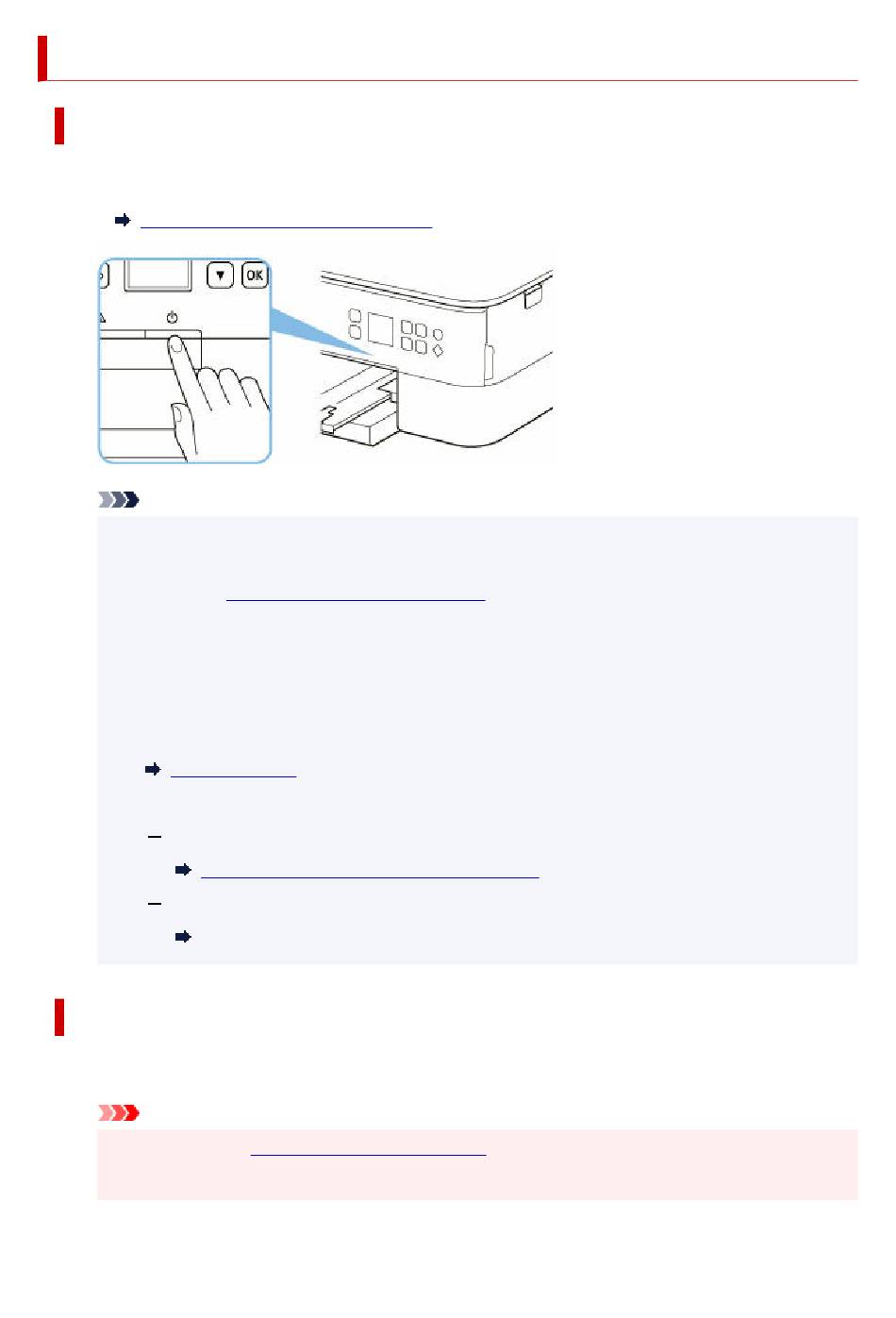 OK