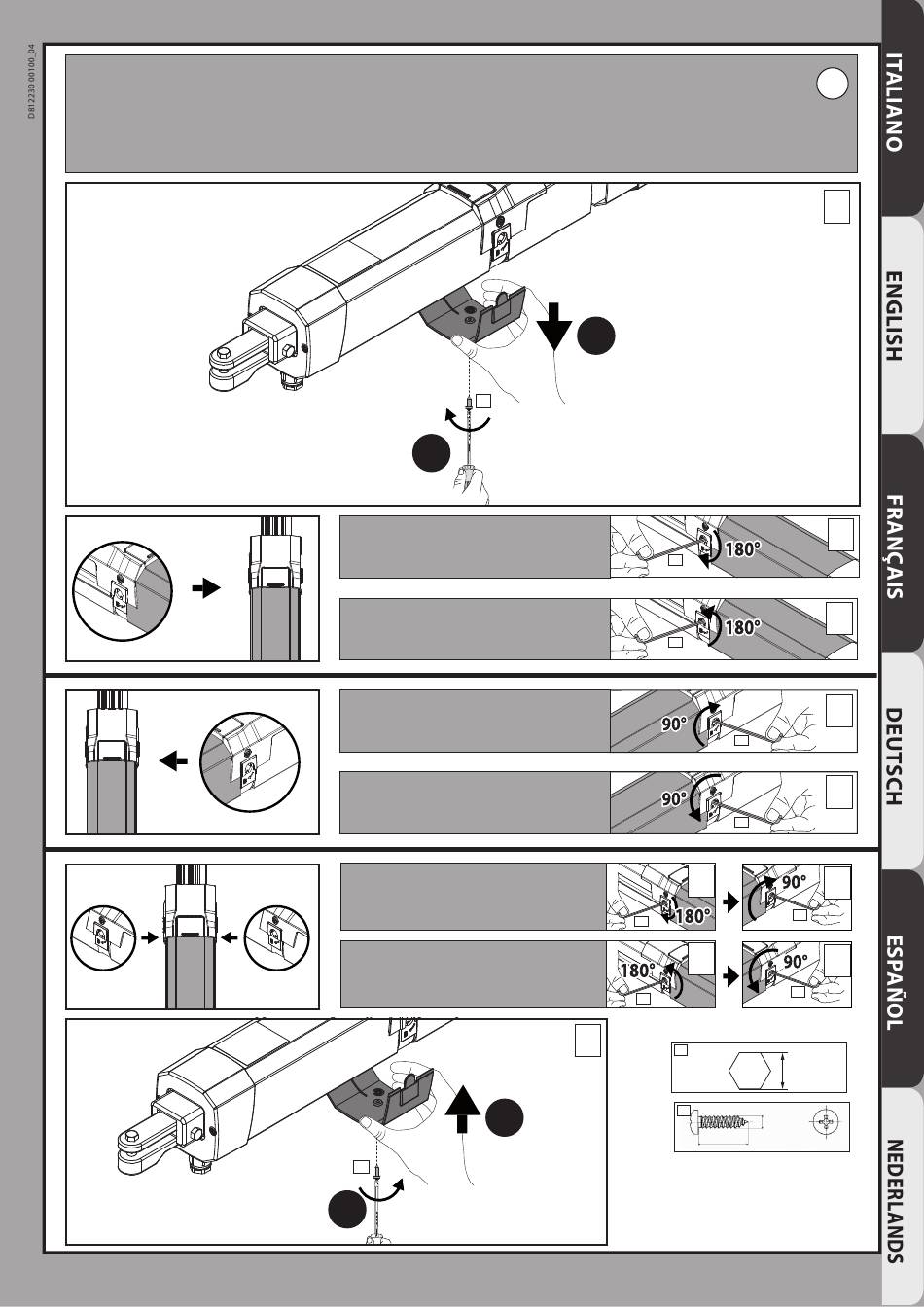 D812230 00100_04

ITALIANO

ENGLISH

FRANÇAIS

DEUTSCH

ESPAÑOL

NEDERLANDS

180°

180°

90°

90°

180°

90°

180°

90°