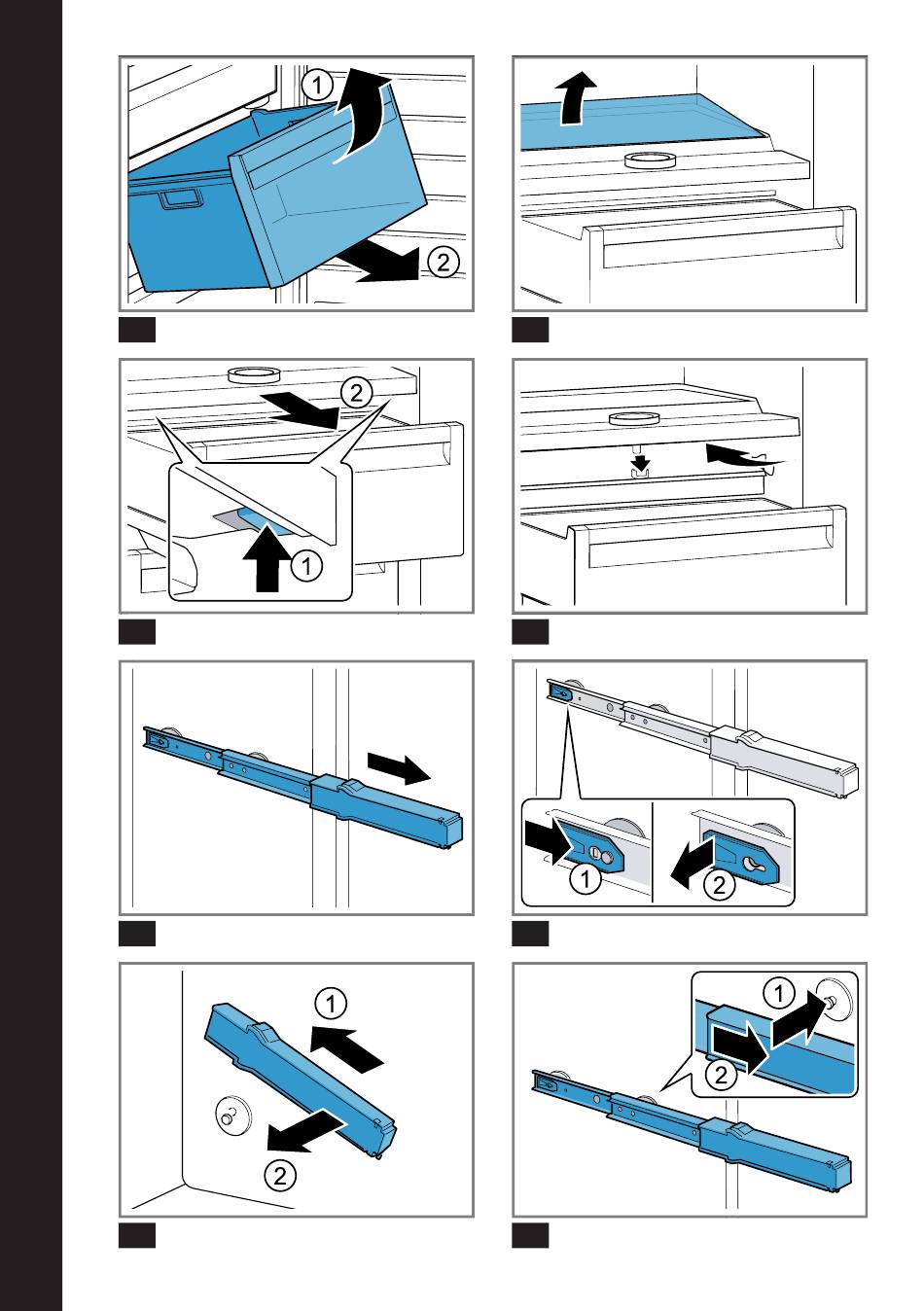 1
2

2
1

1
2

1
2

1
2