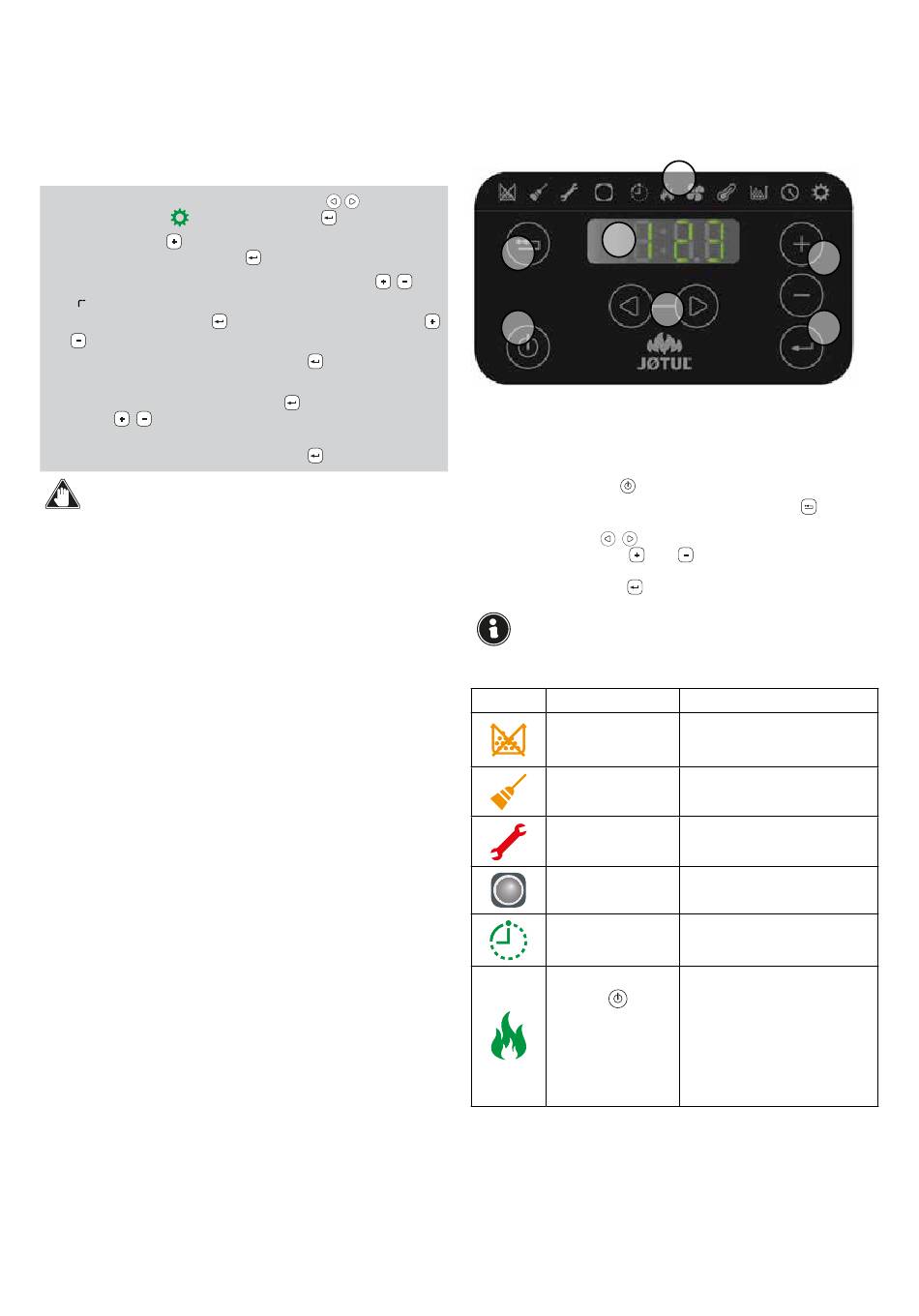 JØTUL