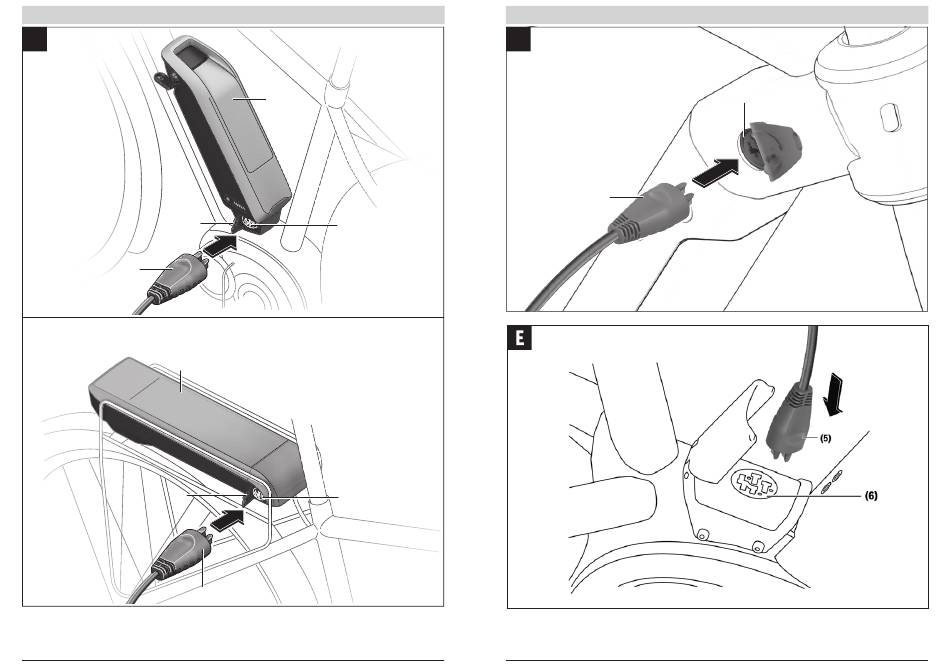 E

(5)

(6)