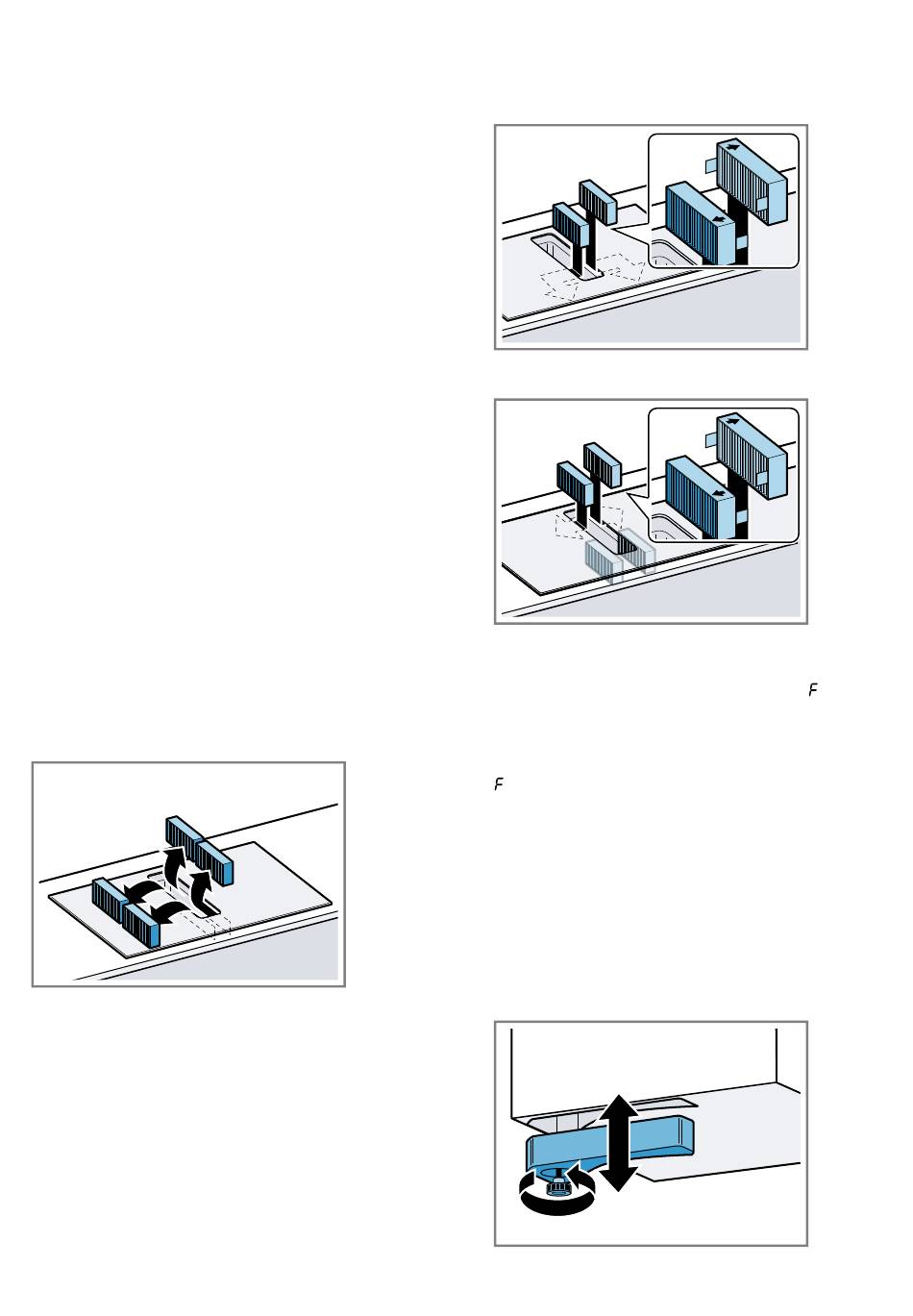 F

F