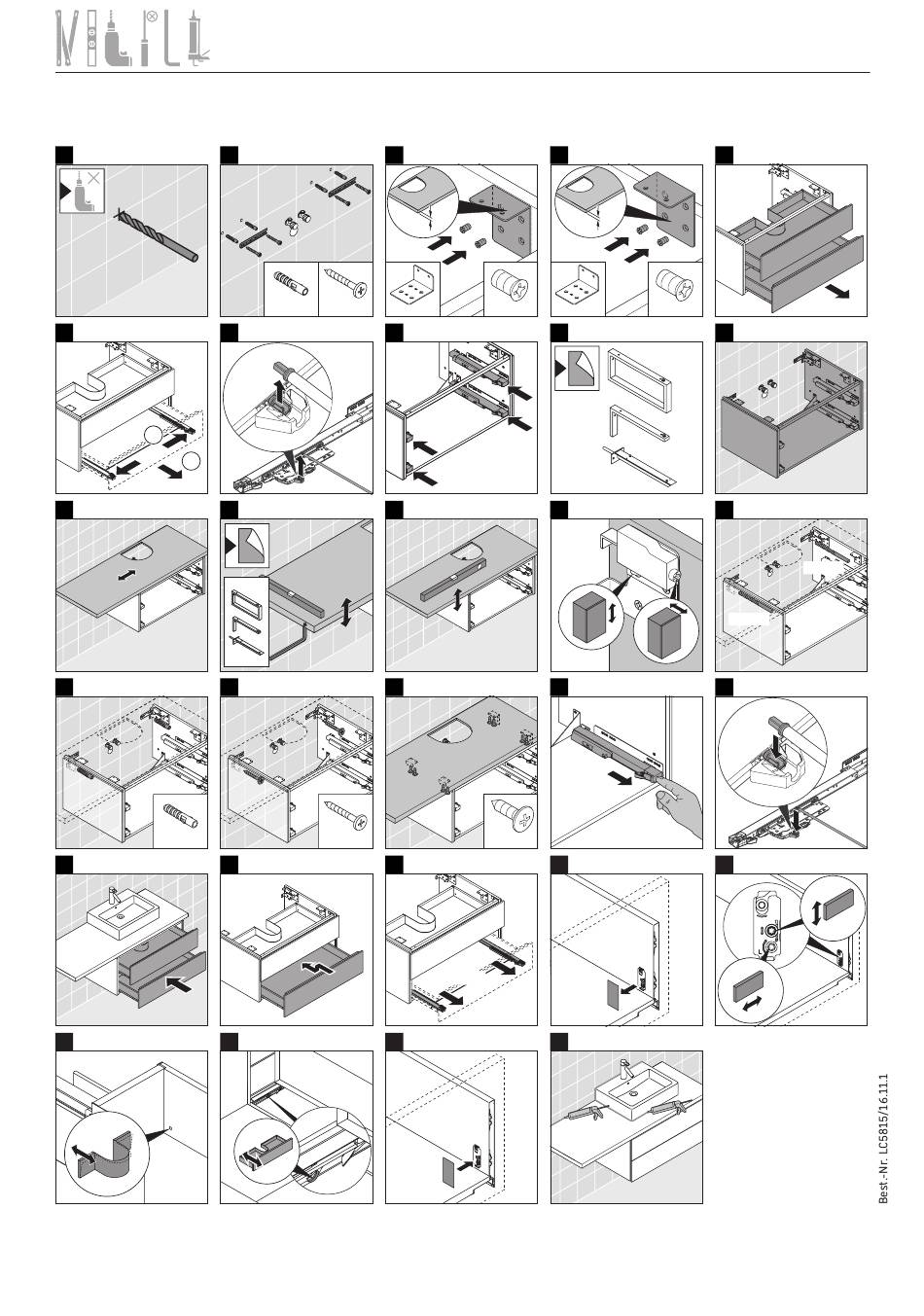 Best.-Nr. LC5815/16.11.1