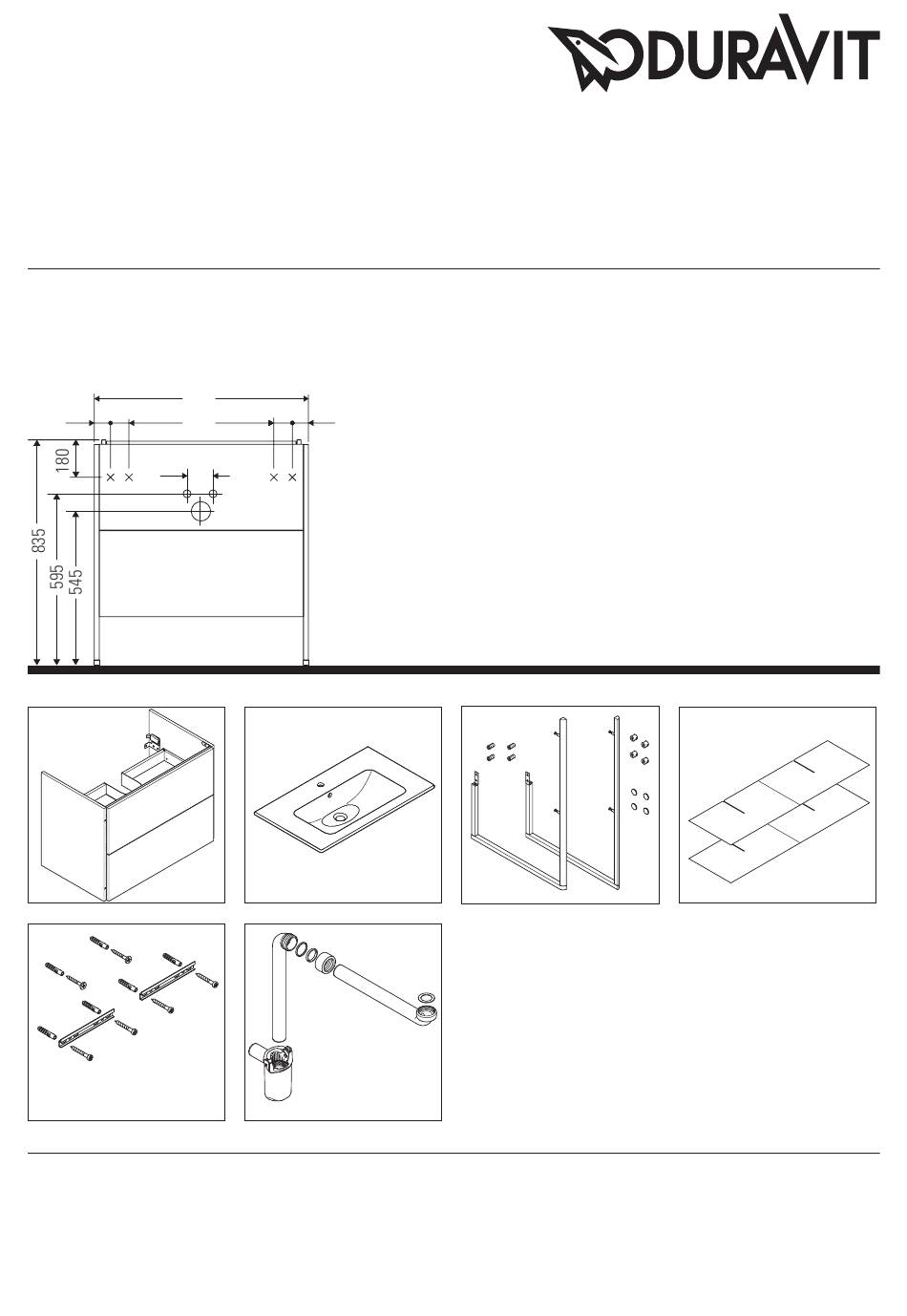 DURAVIT

180
835
595
545