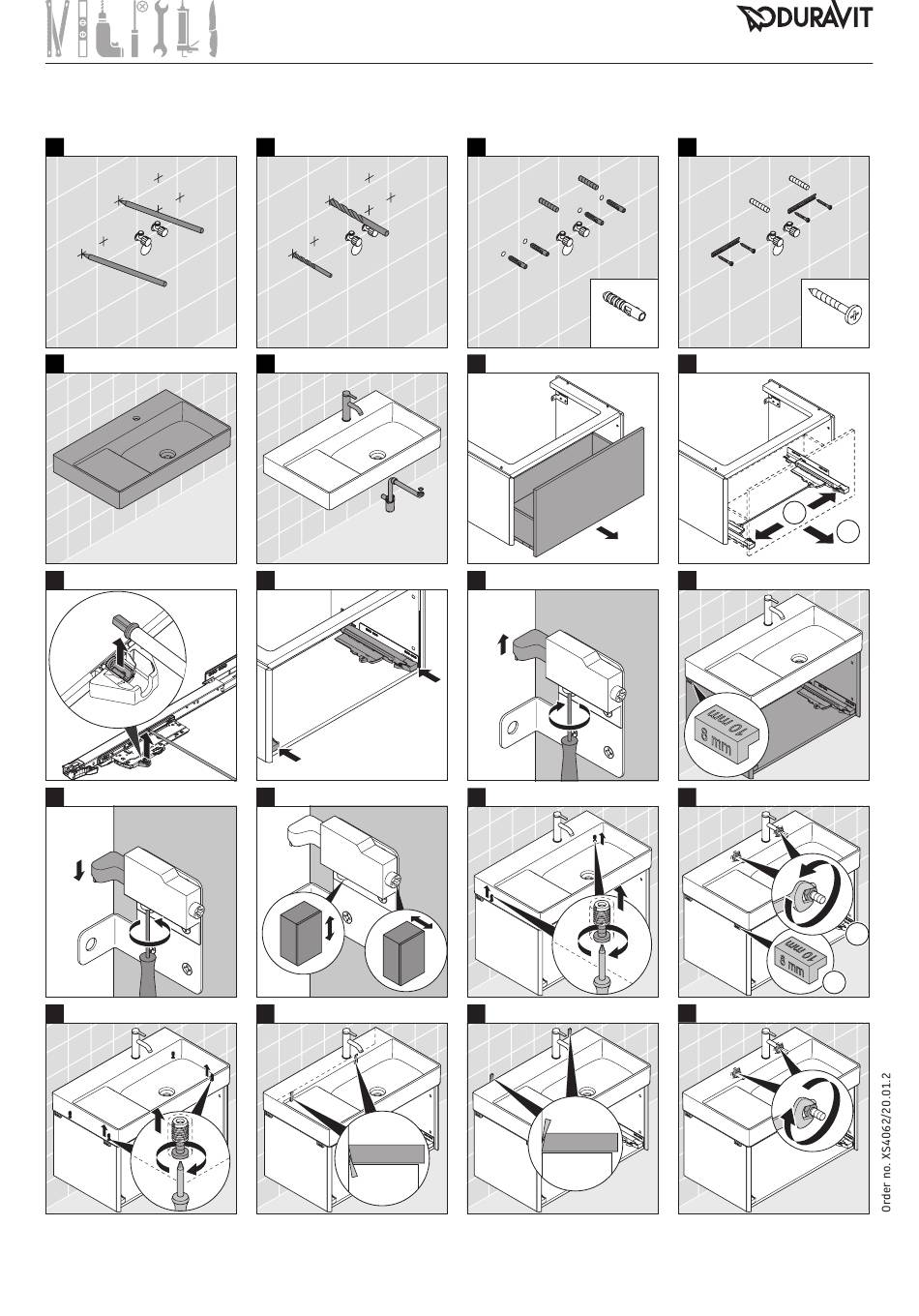 DURAVIT

10 mm
8 mm

10 mm
8 mm

Order no. XS4062/20.01.2