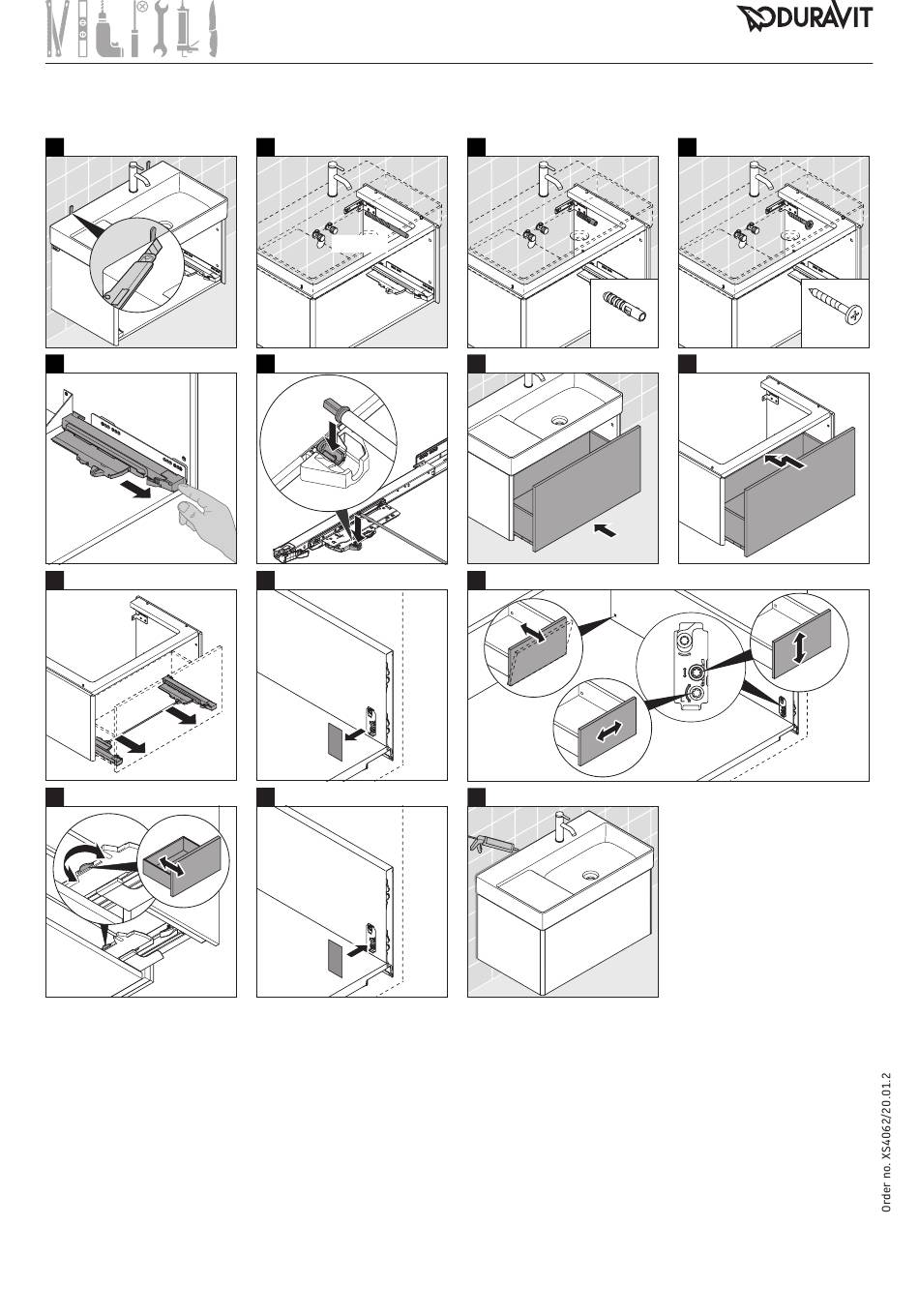 DURAVIT

Order no. XS4062/20.01.2