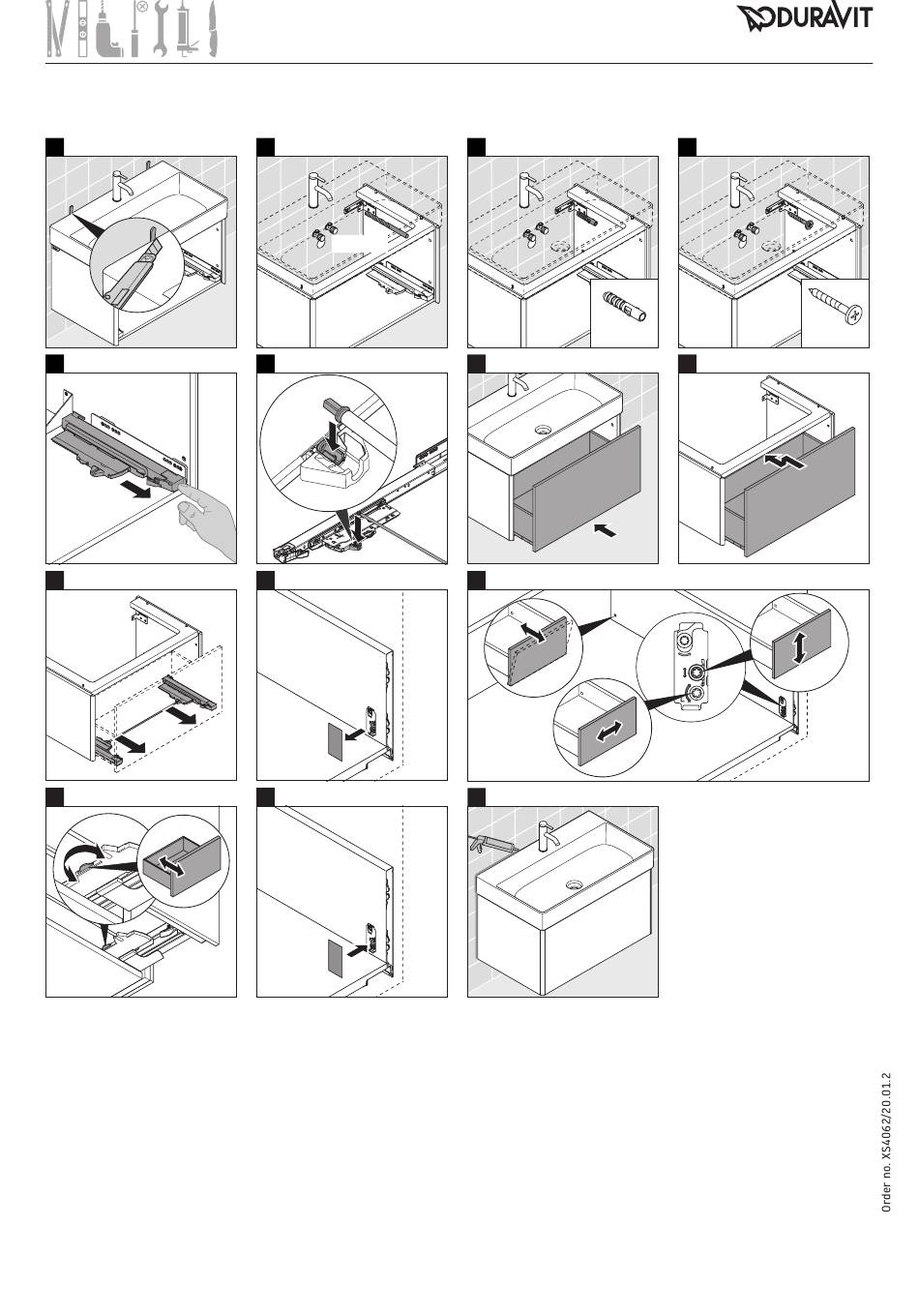 DURAVIT

Order no. XS4062/20.01.2