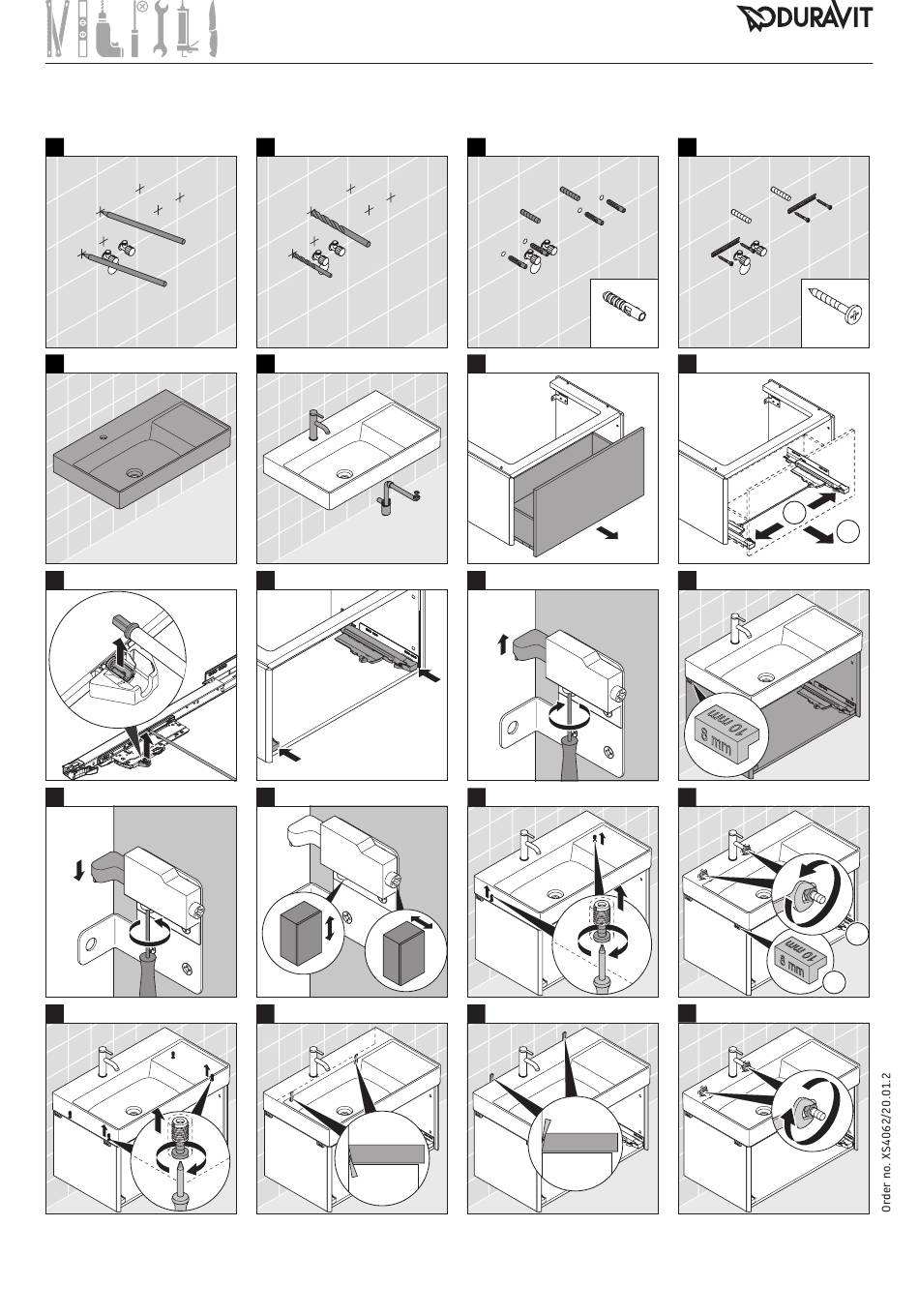 DURAVIT

10 mm
8 mm

10 mm
8 mm

Order no. XS4062/20.01.2