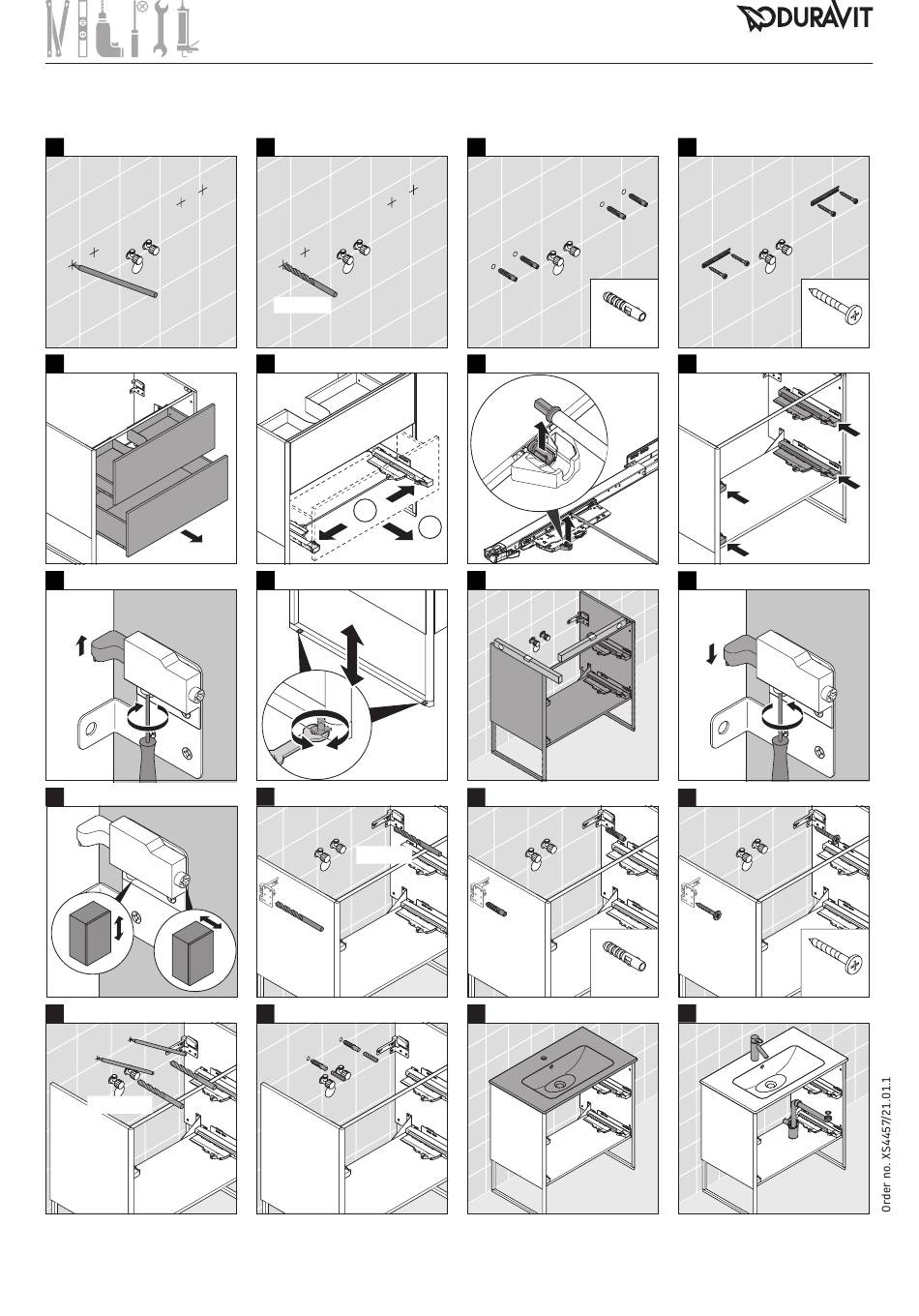 DURAVIT

Order no. XS4457/21.01.1