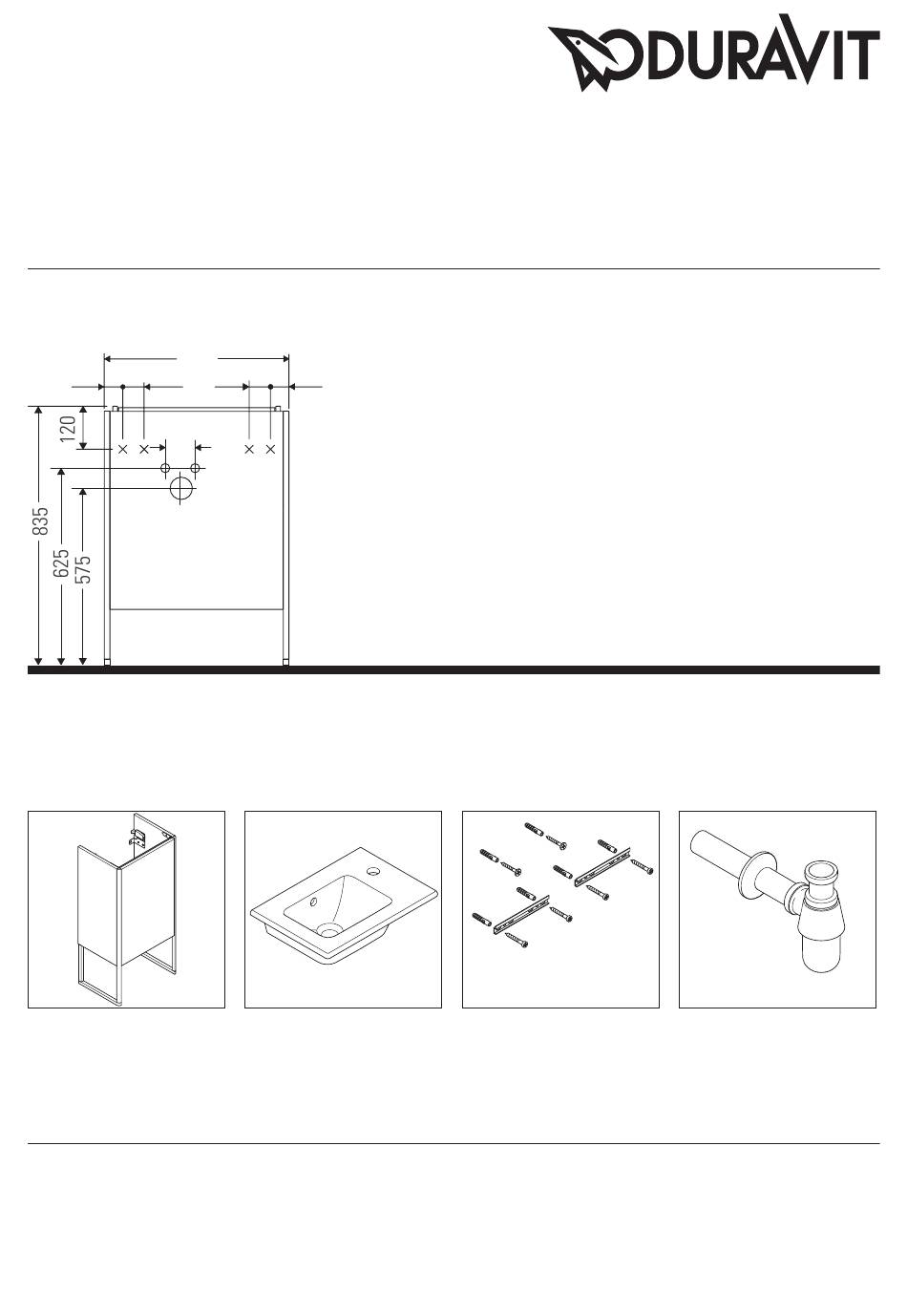 DURAVIT

120
835
625
575