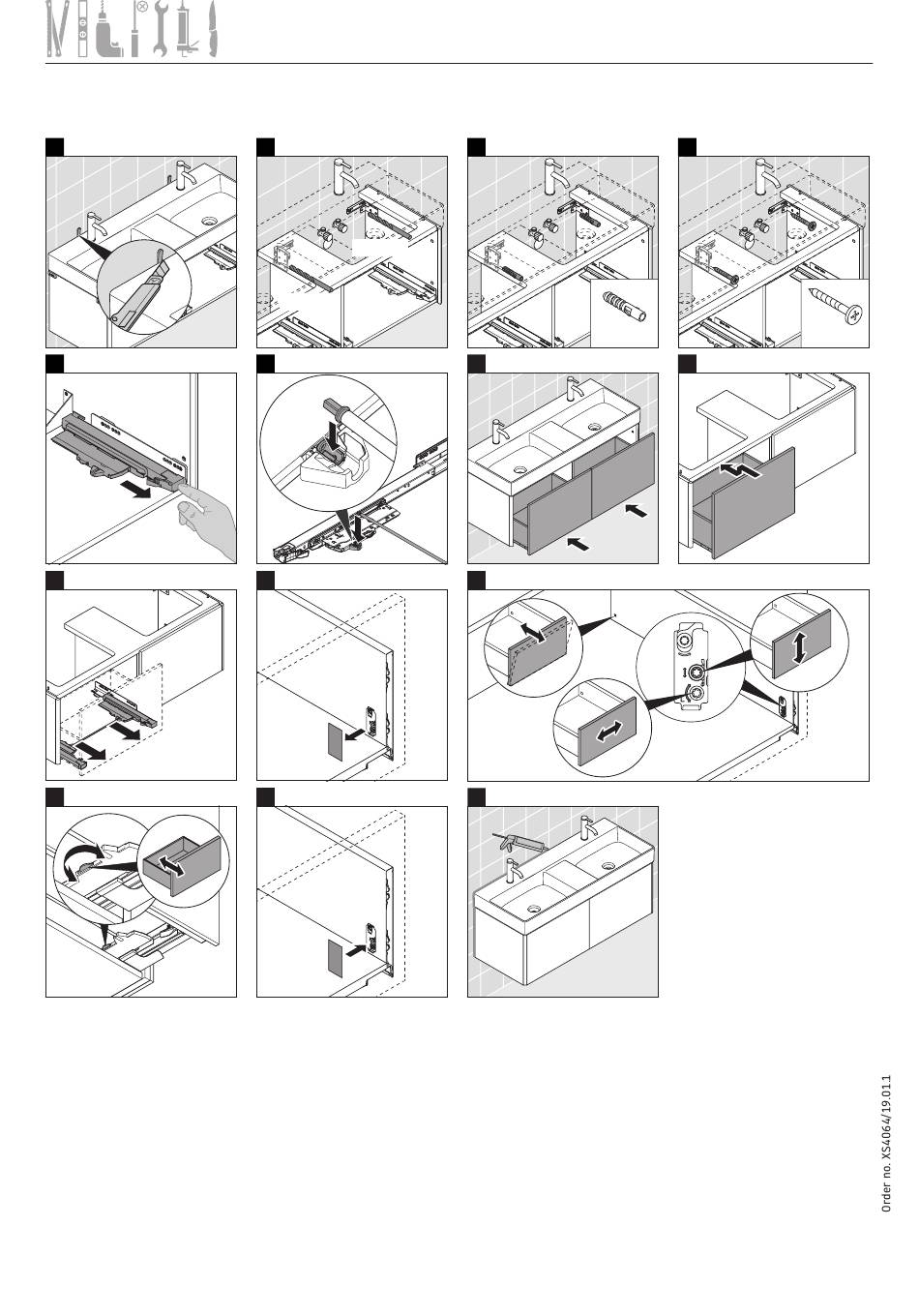 Order no. XS4064/19.01.1