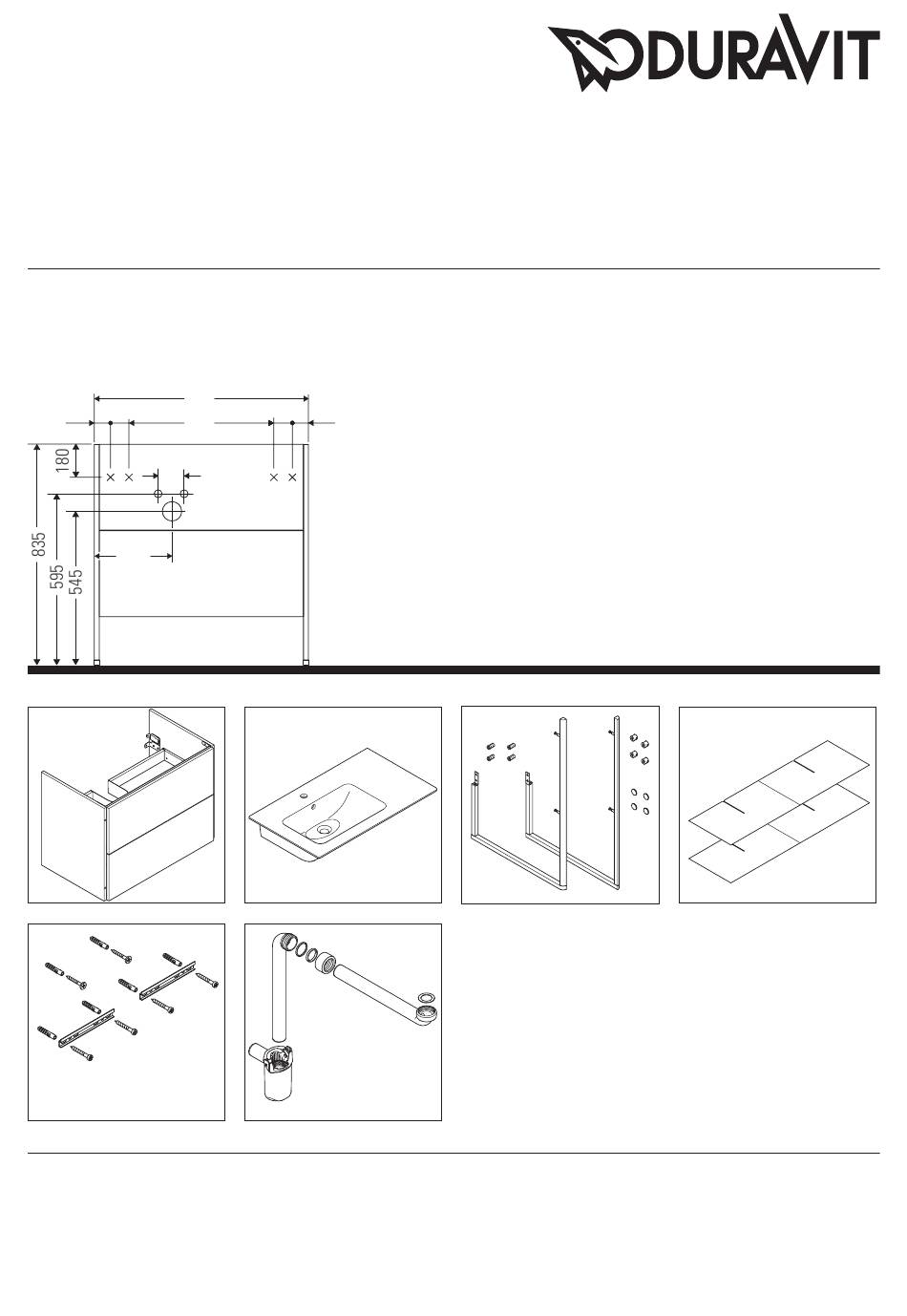 DURAVIT

180
835
595
545