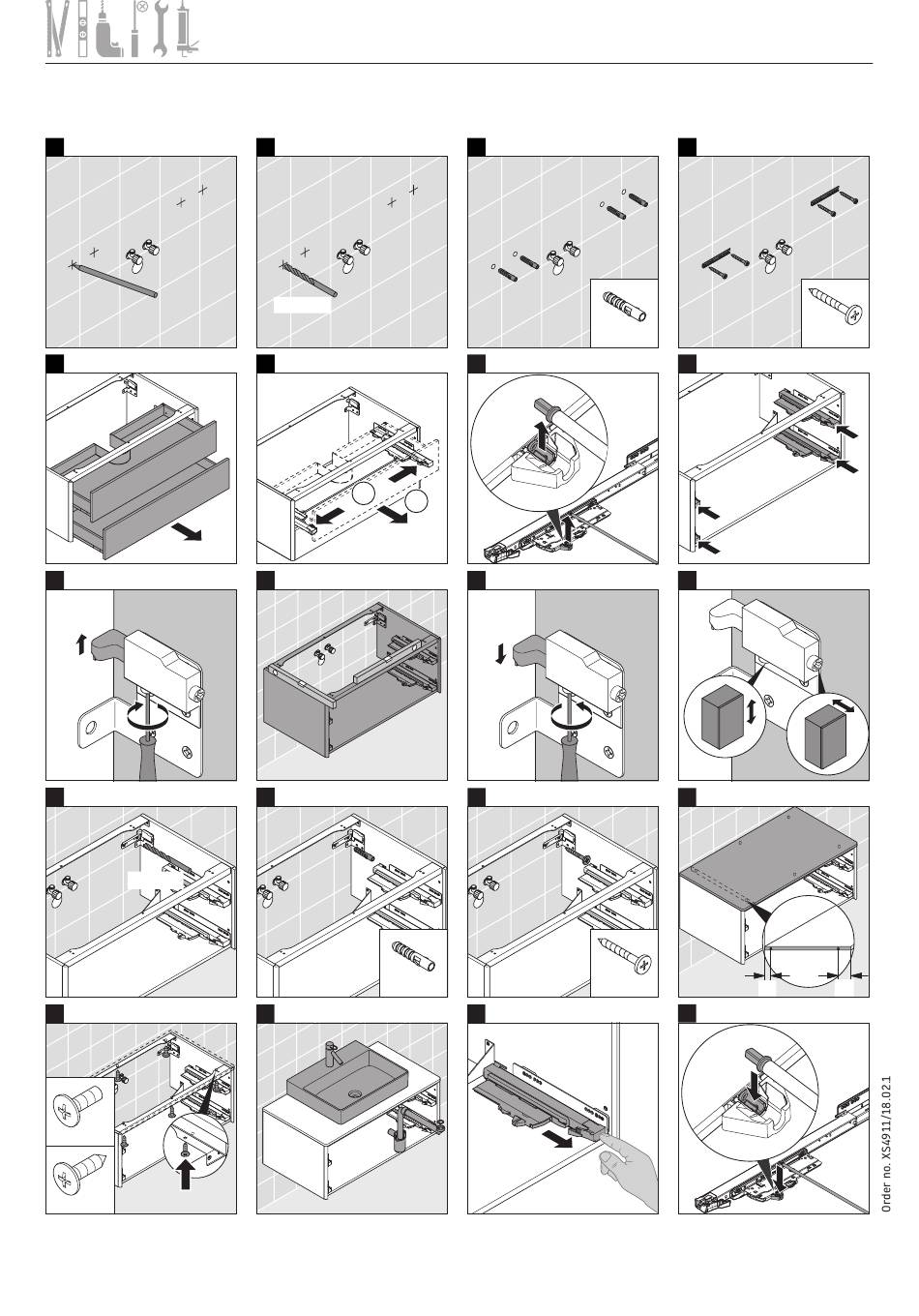 Order no. XS4911/18.02.1