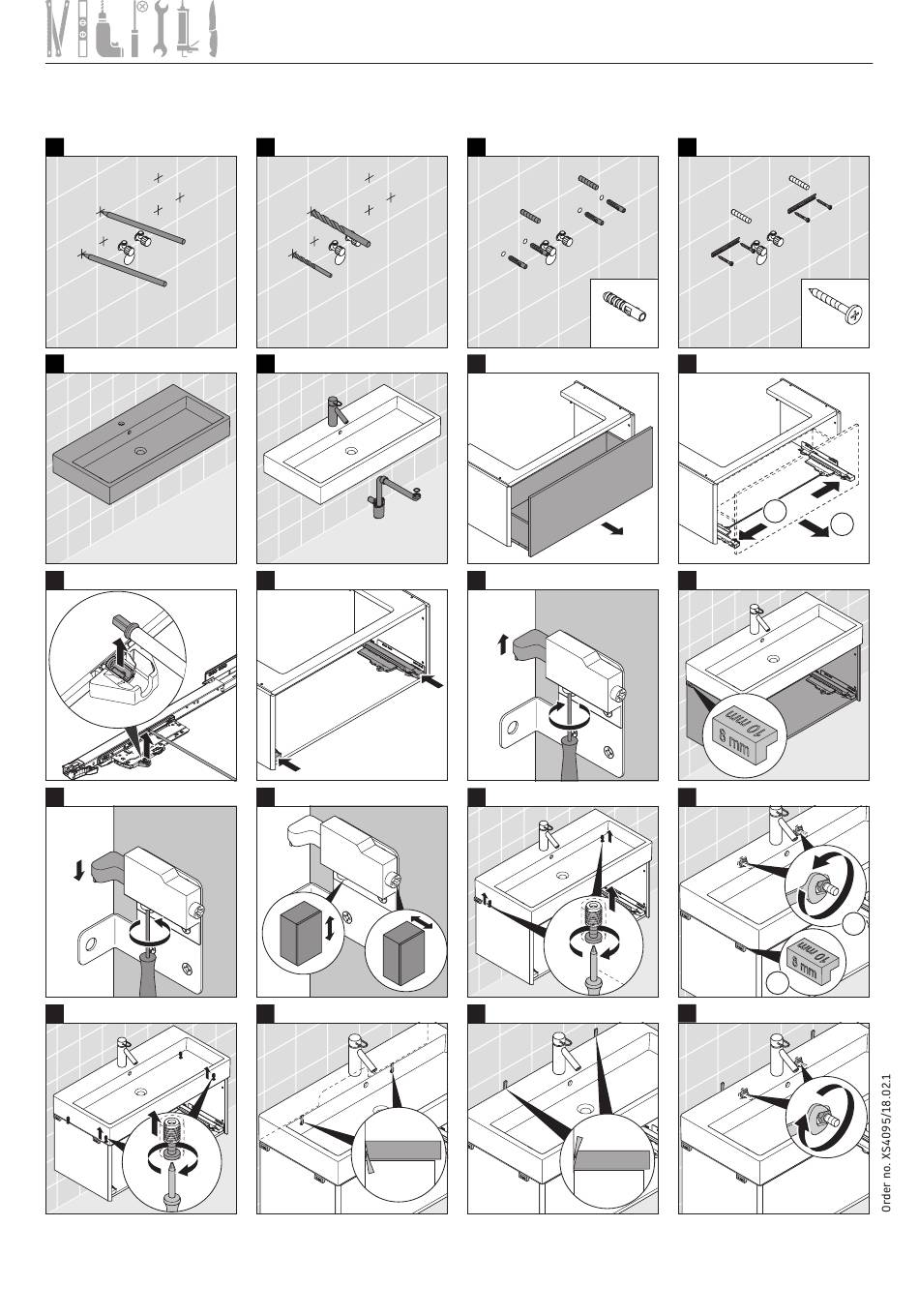 10 mm
8 mm

10 mm
8 mm

Order no. XS4095/18.02.1