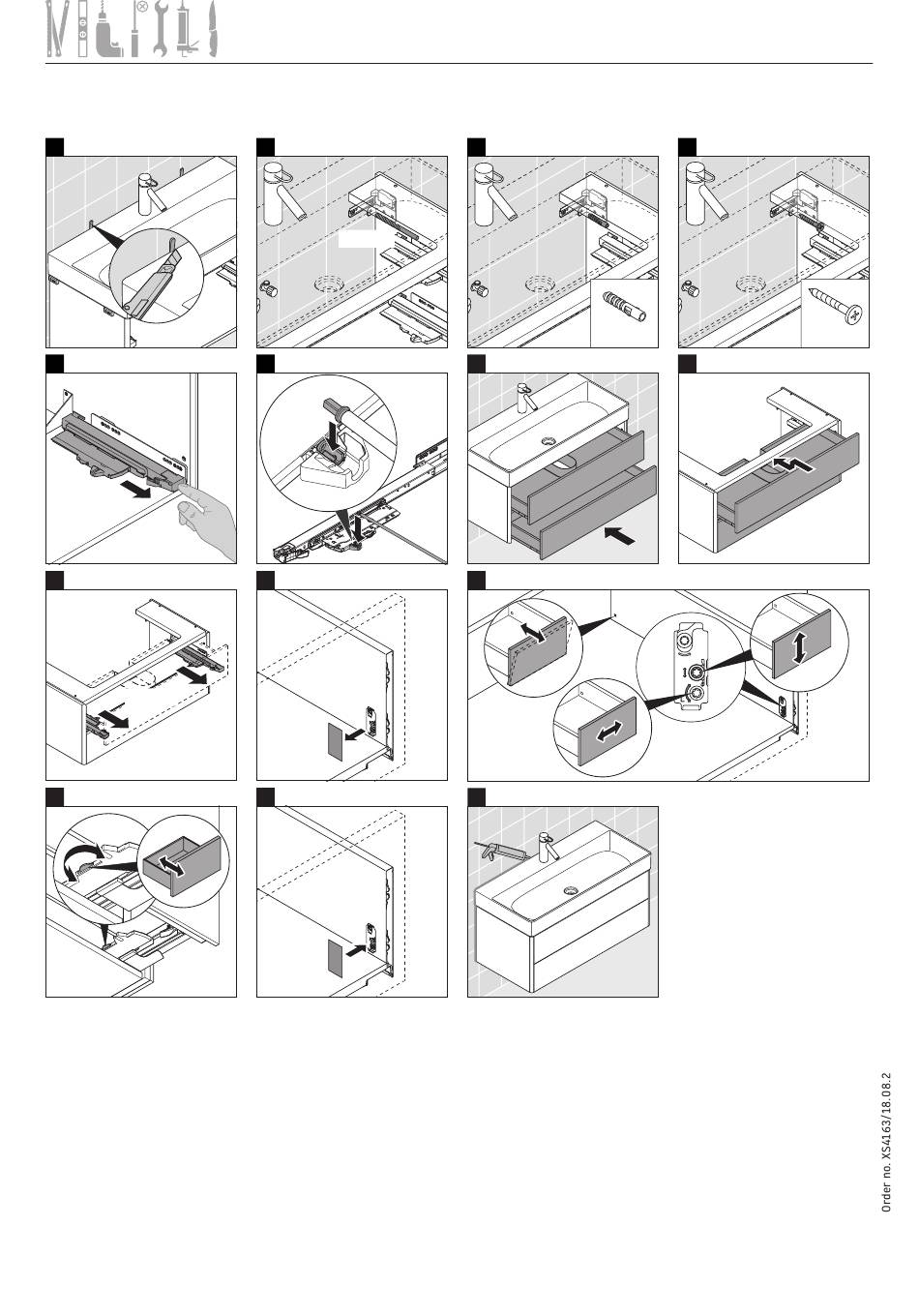 Order no. XS4163/18.08.2