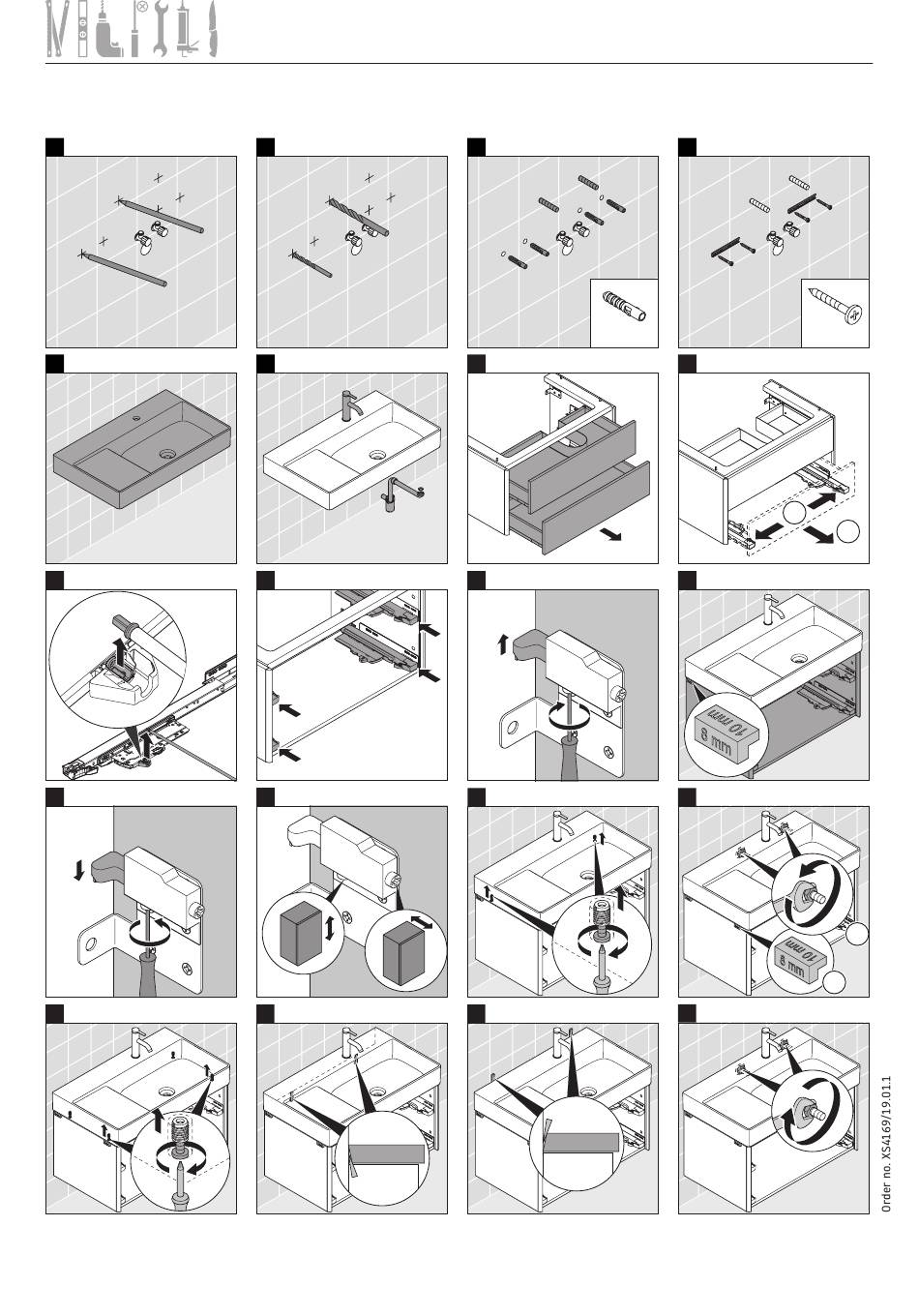 10 mm
8 mm

10 mm
8 mm

Order no. XS4169/19.01.1