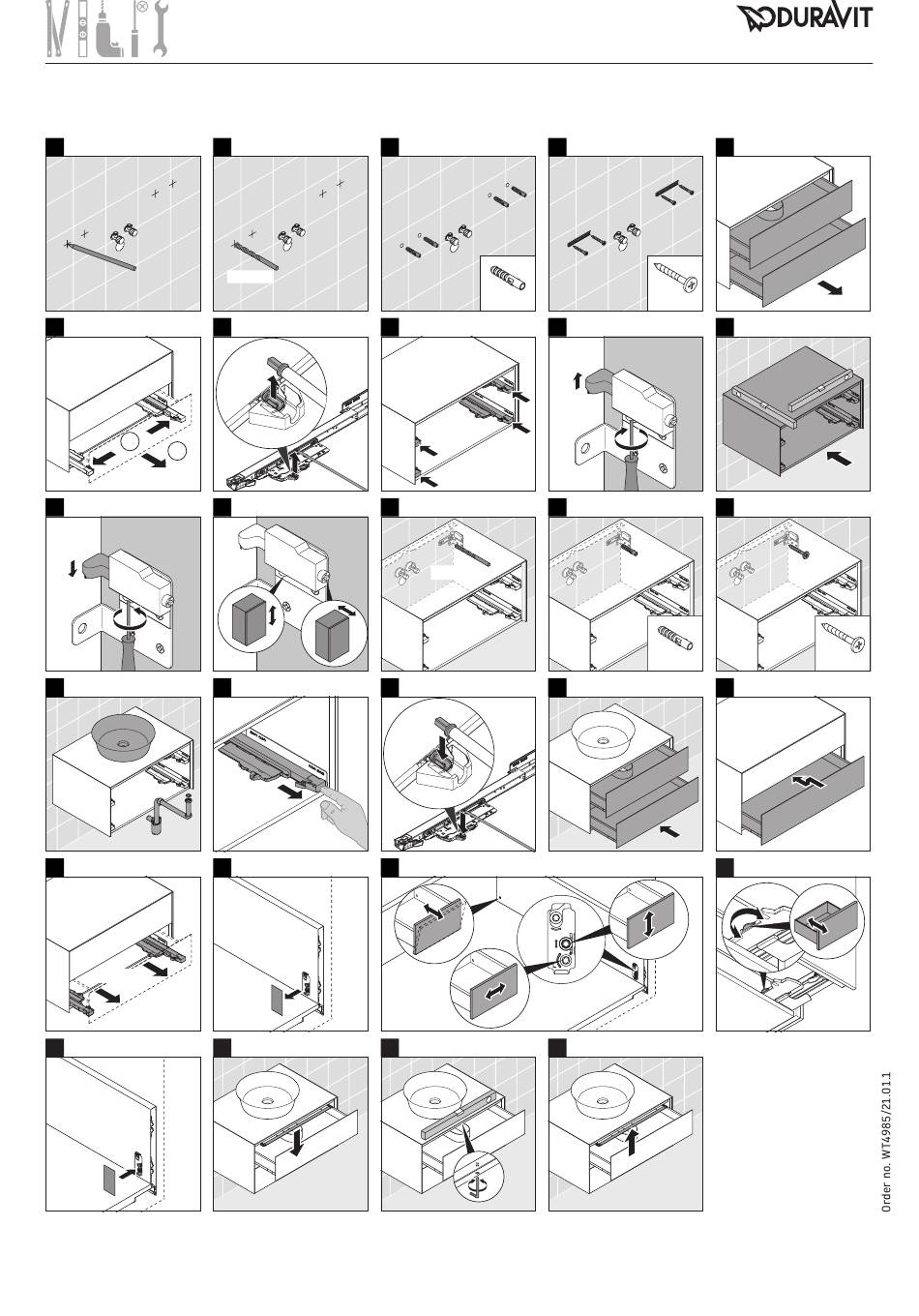 DURAVIT

Order no. WT4985/21.01.1