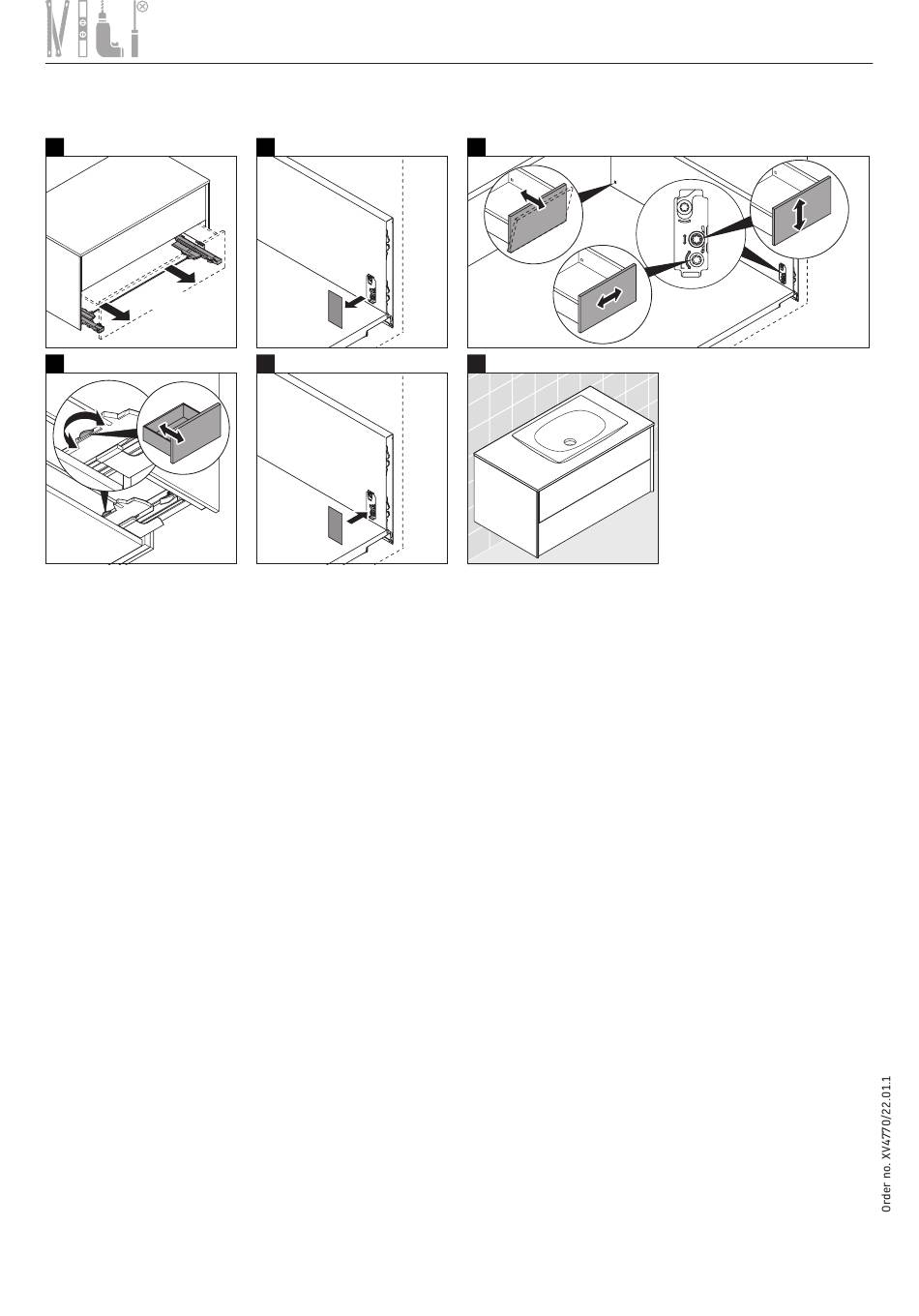 Order no. XV4770/22.01.1